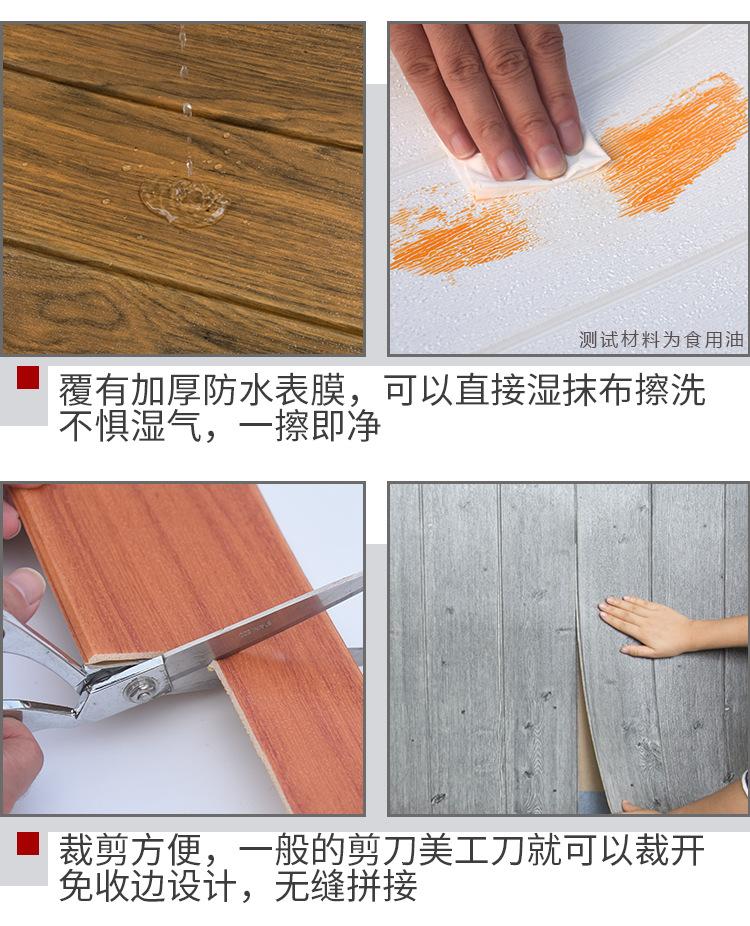 测试材料为食用油

覆有加厚防水表膜，可以直接湿抹布擦洗
不惧湿气，一擦即净

裁剪方便，一般的剪刀美工刀就可以裁开
免收边设计，无缝拼接