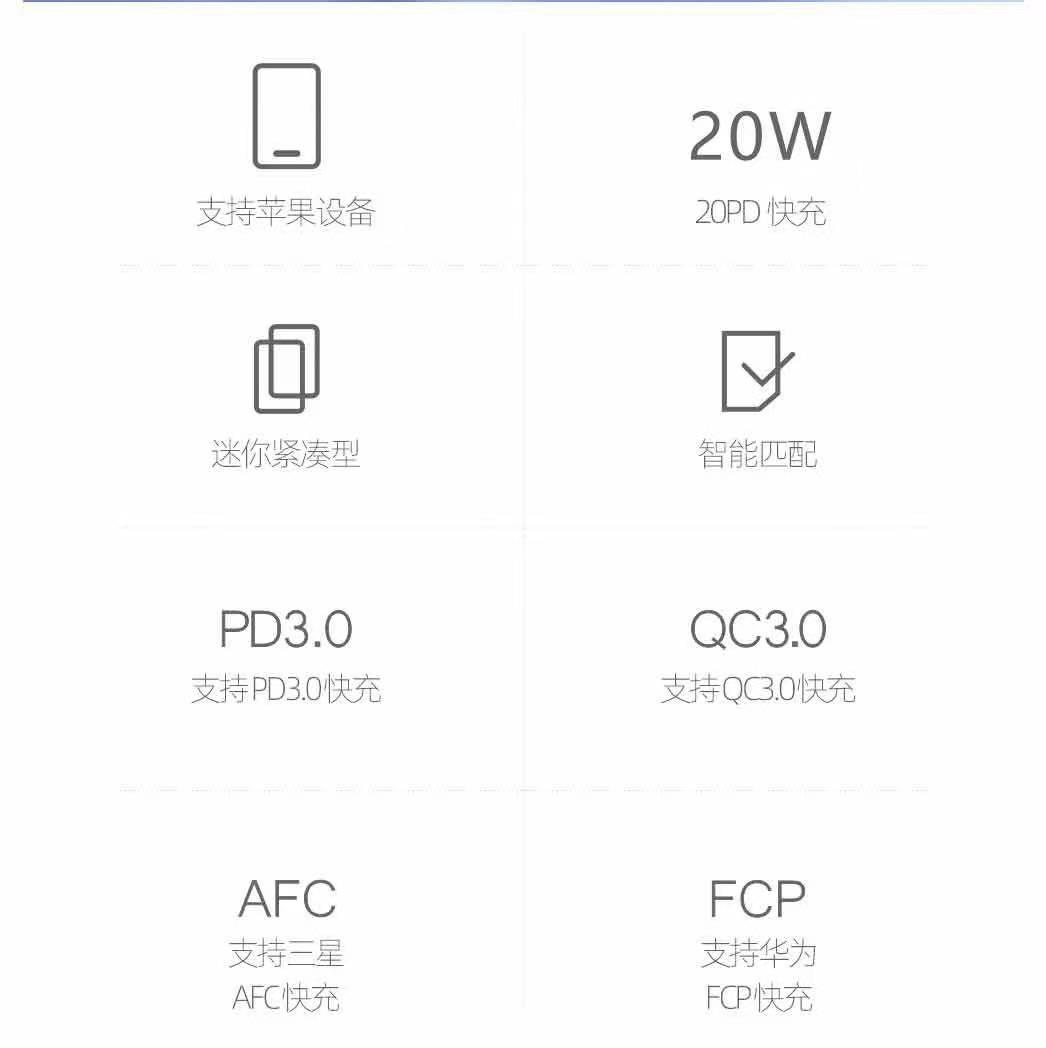 支持苹果设备

20W
20PD 快充

迷你紧凑型

智能匹配

PD3.0
支持PD3.0快充

QC3.0
支持QC3.0快充

AFC
支持三星
AFC快充

FCP
支持华为
FCP快充