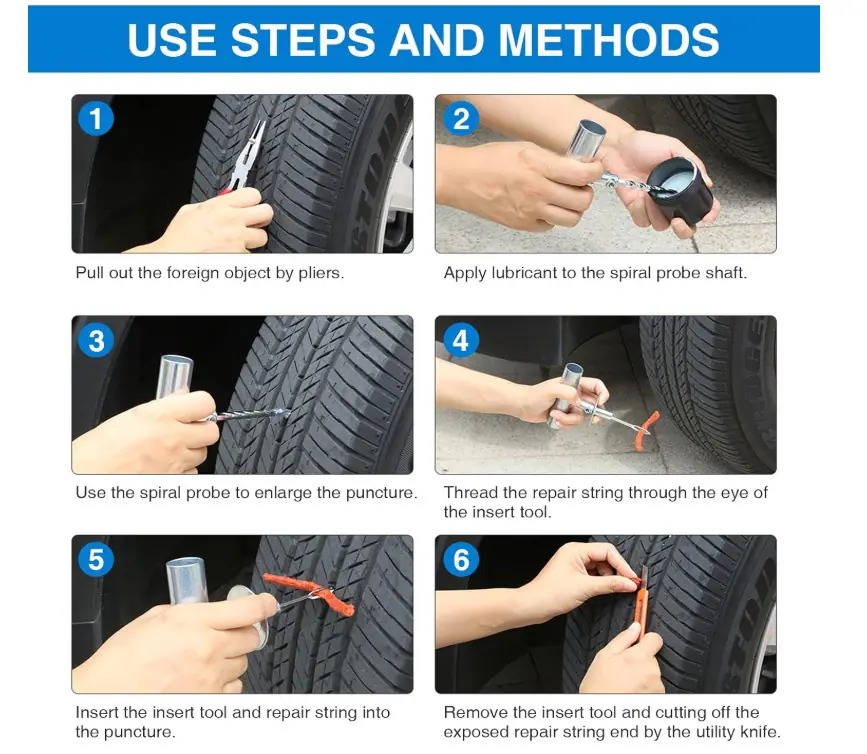 USE STEPS AND METHODS

1

Pull out the foreign object by pliers.

2

Apply lubricant to the spiral probe shaft.

3

Use the spiral probe to enlarge the puncture.

4

Thread the repair string through the eye of the insert tool.

5

Insert the insert tool and repair string into the puncture.

6

Remove the insert tool and cutting off the exposed repair string end by the utility knife.