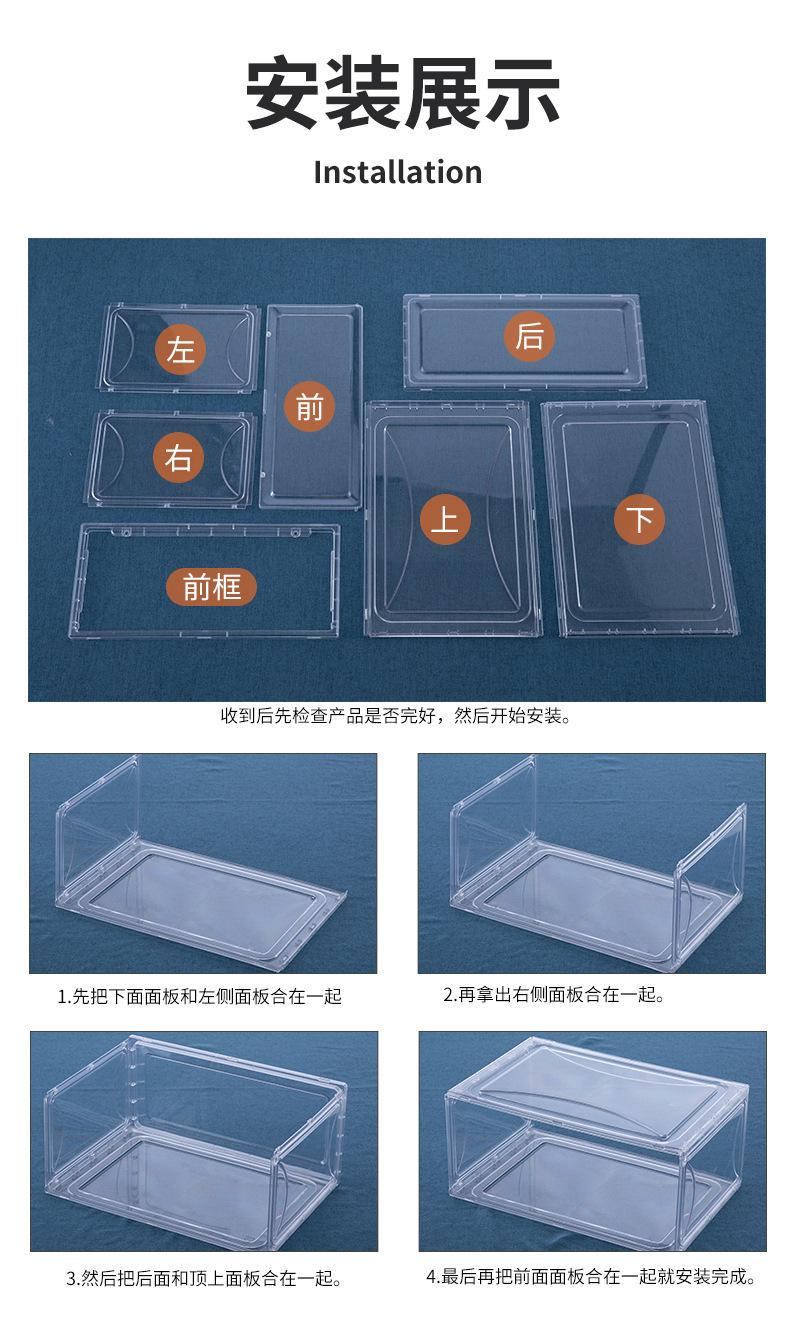 安装展示

Installation

左

前

后

右

上

下

前框

收到后先检查产品是否完好，然后开始安装。

1.先把下面面板和左侧面板合在一起

2.再拿出右侧面板合在一起。

3.然后把后面和顶上面板合在一起。

4.最后再把前面面板合在一起就安装完成。