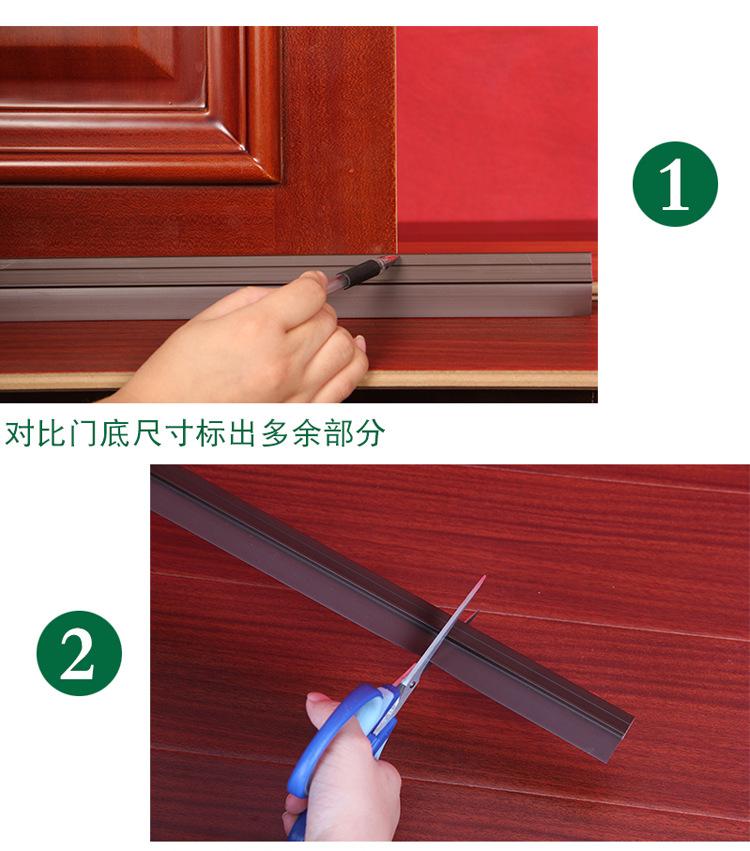 1

对比门底尺寸标出多余部分

2