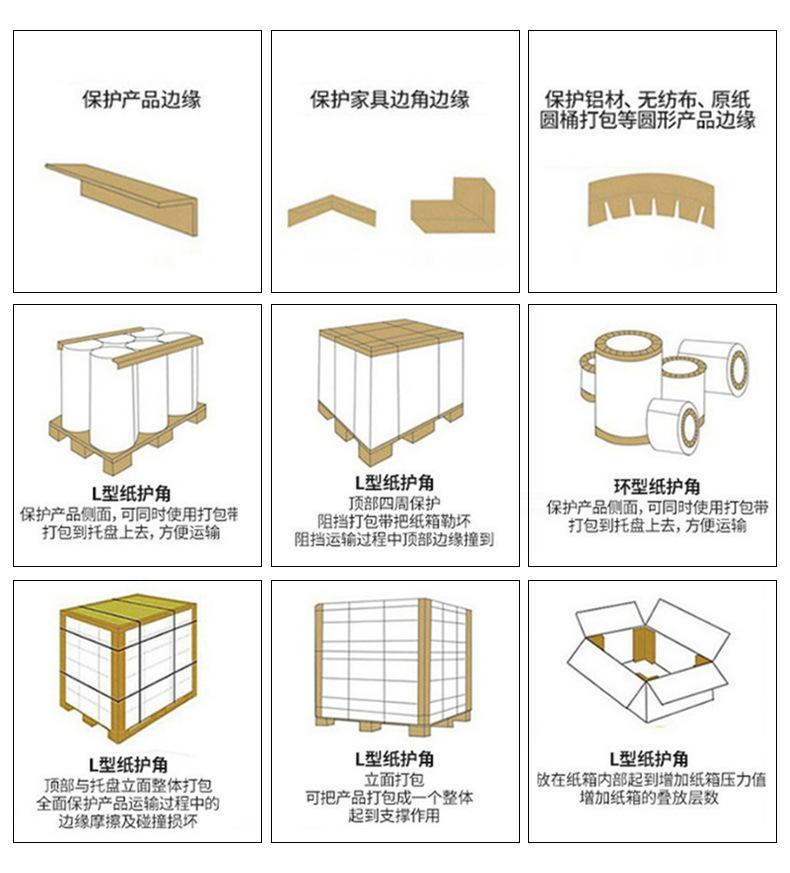 保护产品边缘

保护家具边角边缘

保护铝材、无纺布、原纸圆桶打包等圆形产品边缘

L型纸护角
保护产品侧面，可同时使用打包带打包到托盘上去，方便运输

L型纸护角
顶部四周保护
阻挡打包带把纸箱勒坏
阻挡运输过程中顶部边缘撞到

环型纸护角
保护产品侧面，可同时使用打包带打包到托盘上去，方便运输

L型纸护角
顶部与托盘立面整体打包
全面保护产品运输过程中的边缘摩擦及碰撞损坏

L型纸护角
立面打包
可把产品打包成一个整体
起到支撑作用

L型纸护角
放在纸箱内部起到增加纸箱压力值
增加纸箱的叠放层数