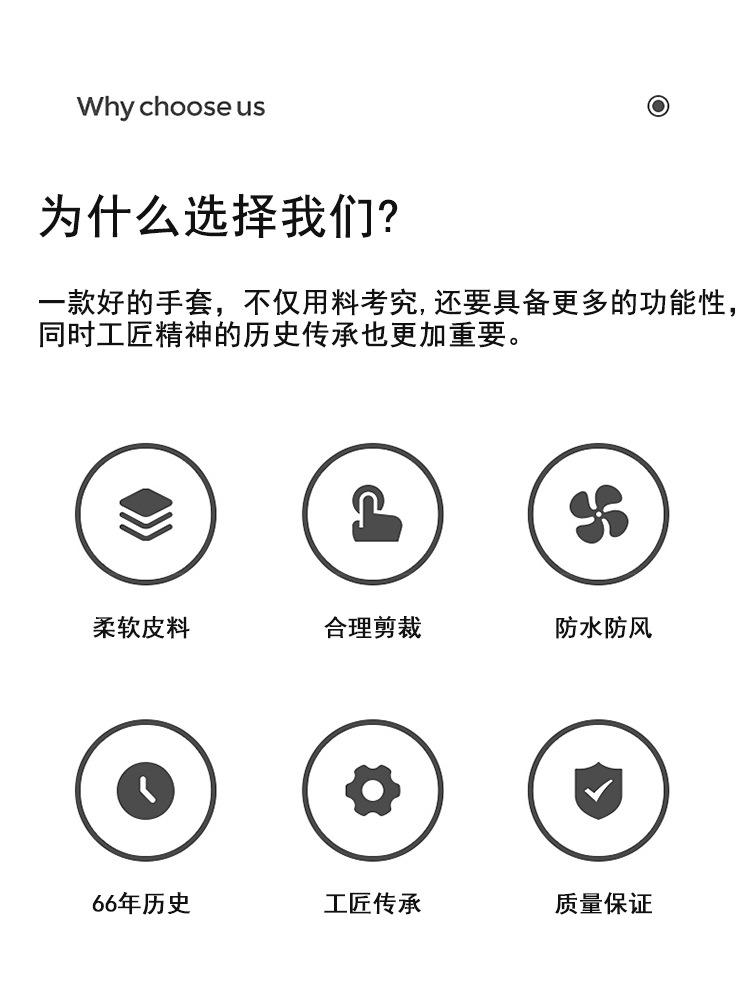 Why choose us

为什么选择我们?

一款好的手套，不仅用料考究,还要具备更多的功能性，同时工匠精神的历史传承也更加重要。

柔软皮料

合理剪裁

防水防风

66年历史

工匠传承

质量保证