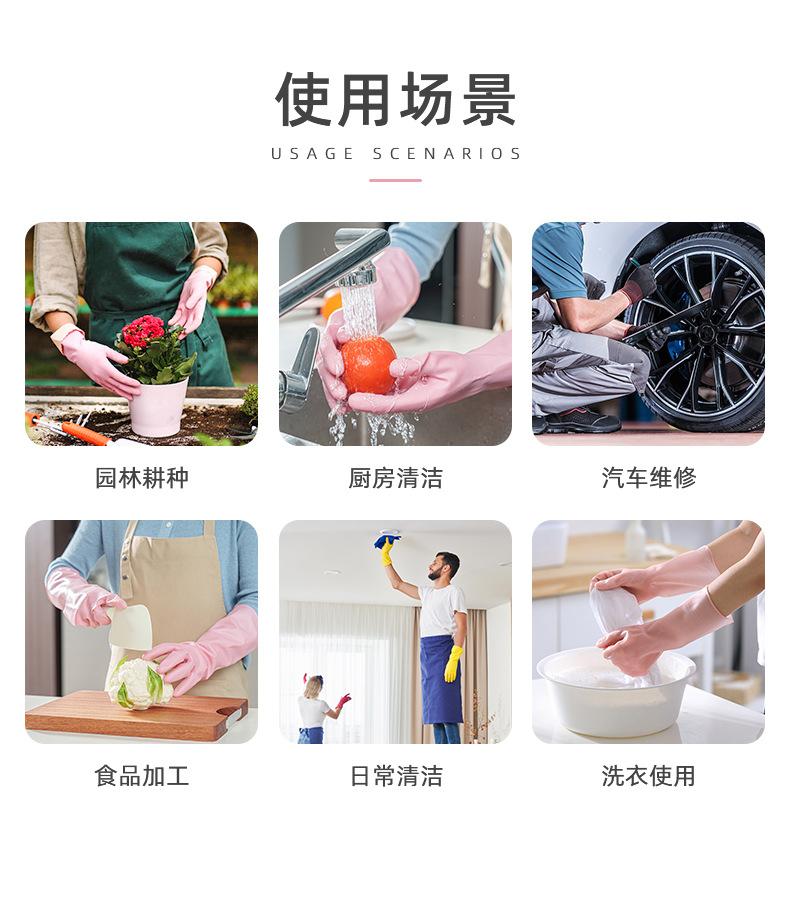 使用场景

USAGE SCENARIOS

园林耕种

厨房清洁

汽车维修

食品加工

日常清洁

洗衣使用