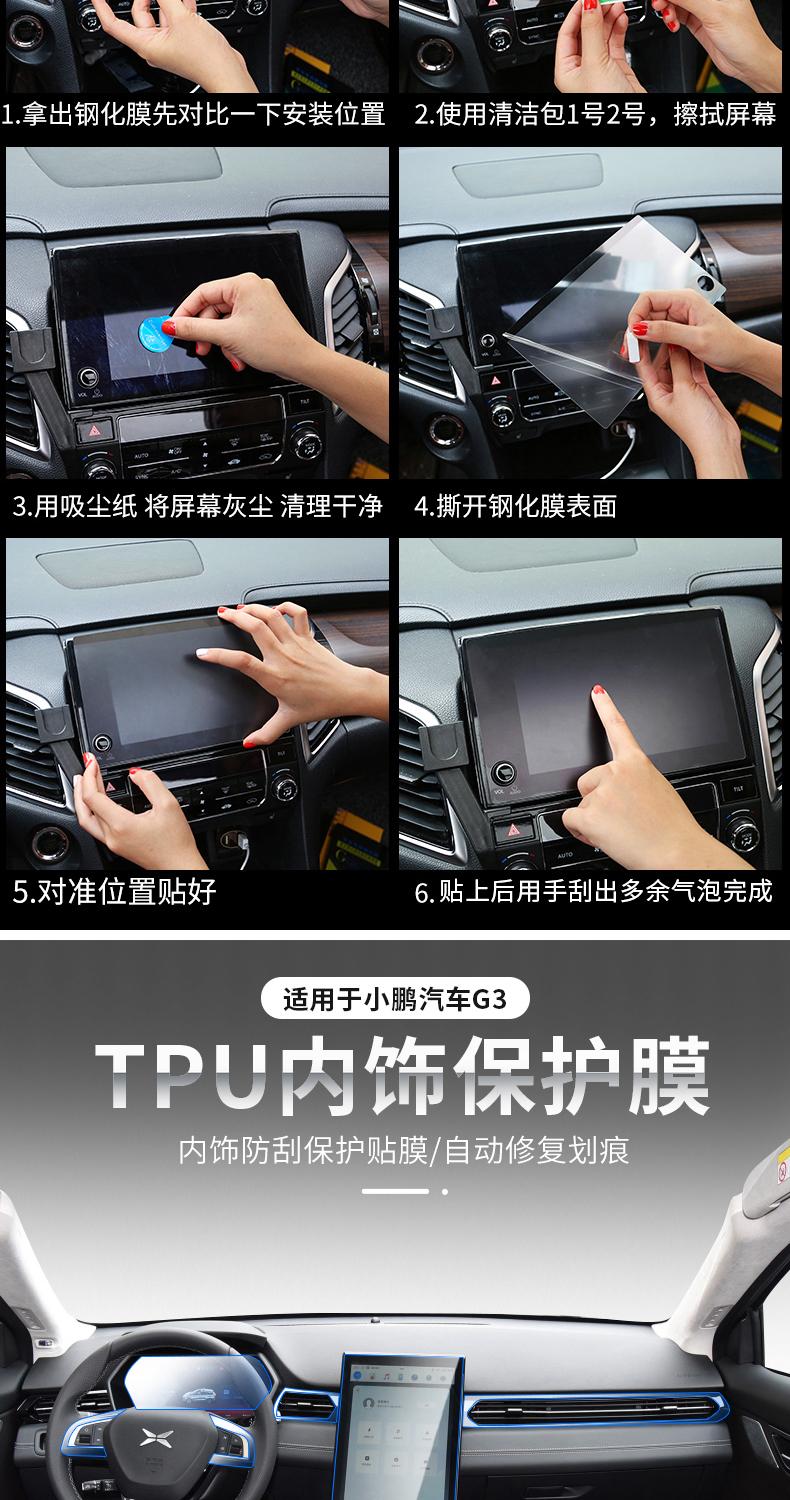 1.拿出钢化膜先对比一下安装位置

2.使用清洁包1号2号，擦拭屏幕

3.用吸尘纸 将屏幕灰尘 清理干净

4.撕开钢化膜表面

5.对准位置贴好

6.贴上后用手刮出多余气泡完成

适用于小鹏汽车G3

TPU内饰保护膜

内饰防刮保护贴膜/自动修复划痕