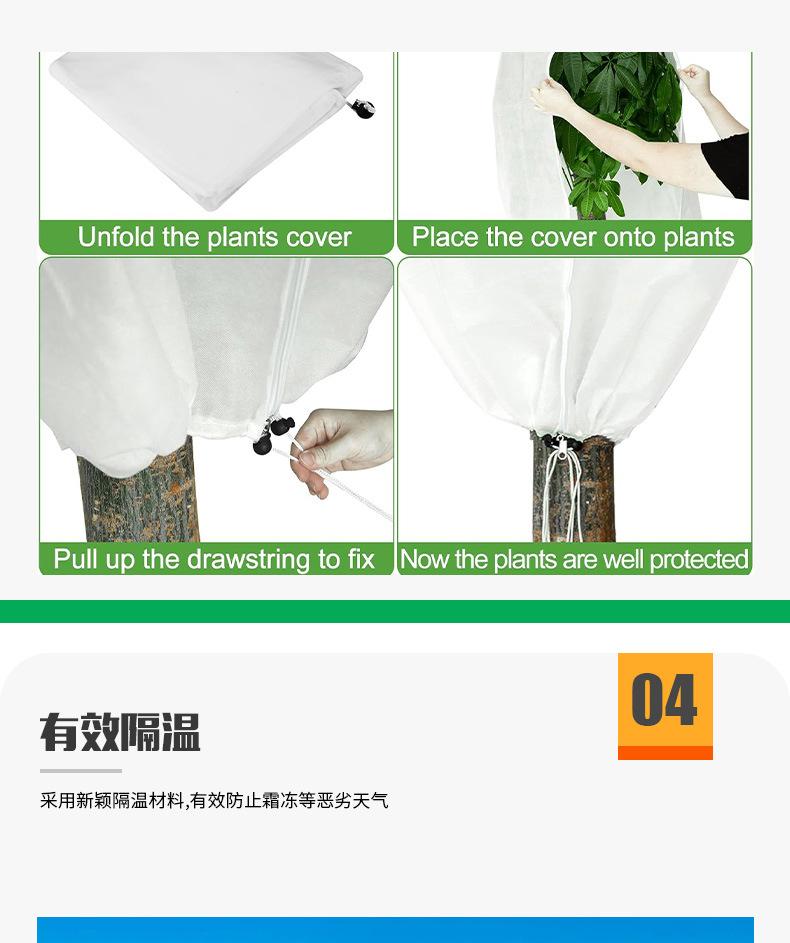 Unfold the plants cover

Place the cover onto plants

Pull up the drawstring to fix

Now the plants are well protected

04

有效隔温

采用新颖隔温材料,有效防止霜冻等恶劣天气