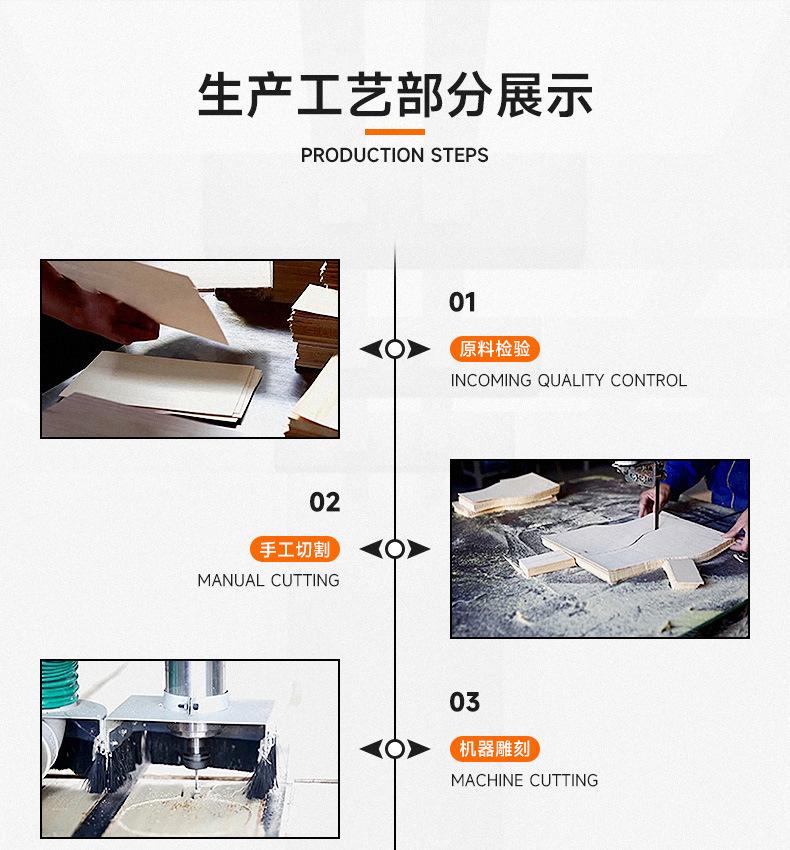 生产工艺部分展示

PRODUCTION STEPS

01

原料检验

INCOMING QUALITY CONTROL

02

手工切割

MANUAL CUTTING

03

机器雕刻

MACHINE CUTTING