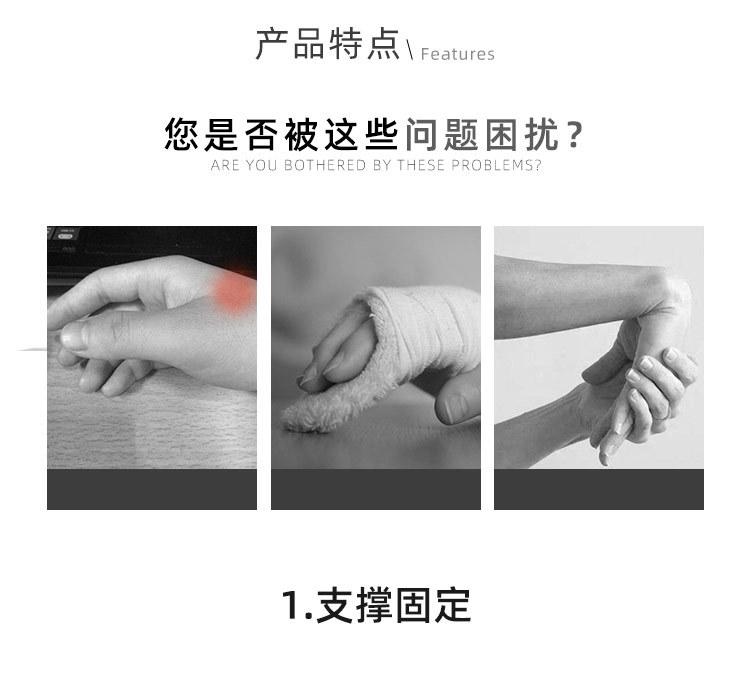 产品特点\ Features

您是否被这些问题困扰？
ARE YOU BOTHERED BY THESE PROBLEMS?

1.支撑固定