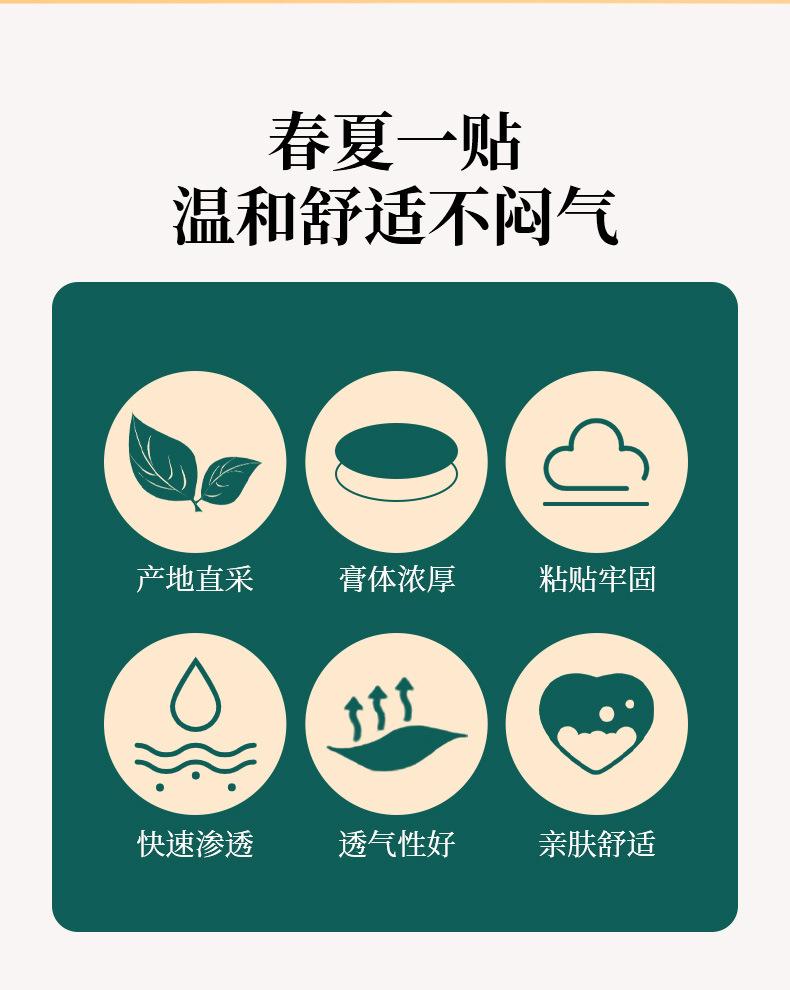 春夏一贴
温和舒适不闷气

产地直采

膏体浓厚

粘贴牢固

快速渗透

透气性好

亲肤舒适