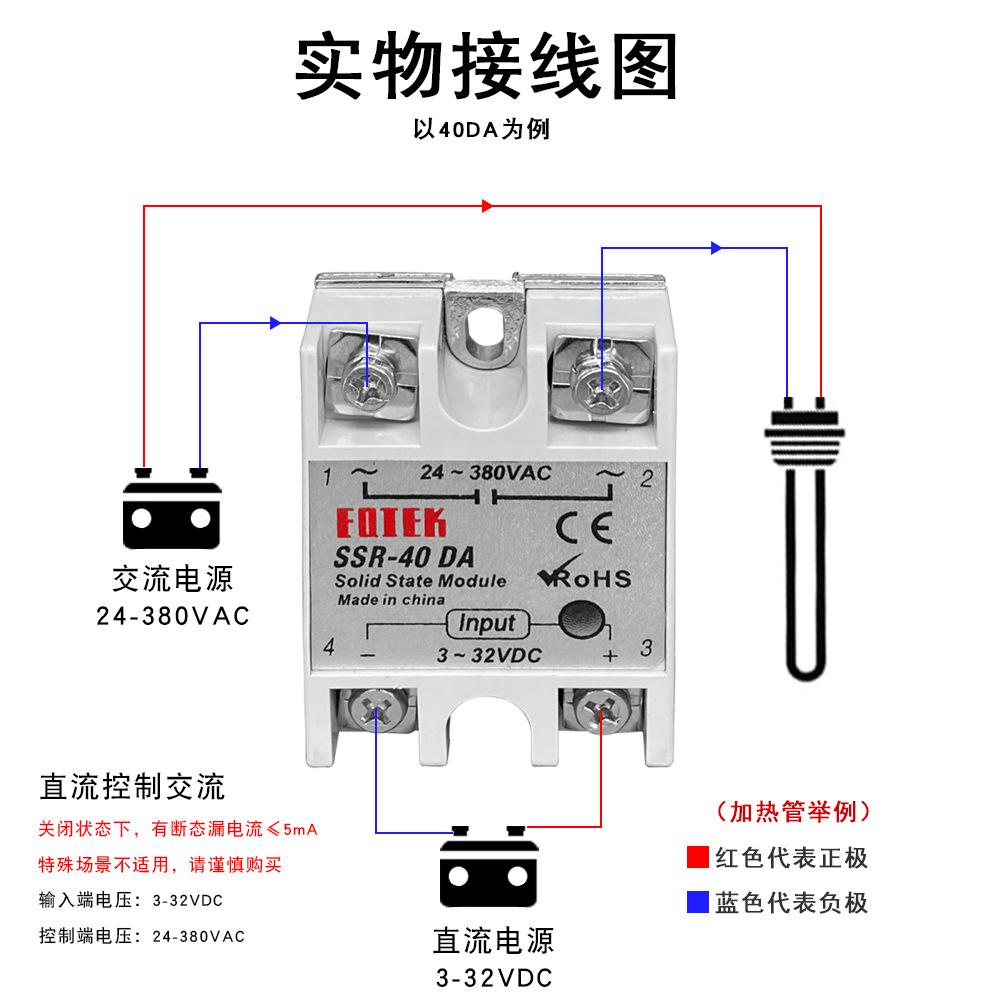 实物接线图
以40DA为例

1 ~ 24 ~ 380VAC ~ 2
FOTEK
CE
SSR-40 DA
Solid State Module
Made in china
RoHS
Input
4 − 3 ~ 32VDC + 3

交流电源
24-380VAC

直流控制交流
关闭状态下，有断态漏电流≤5mA
特殊场景不适用，请谨慎购买
输入端电压：3-32VDC
控制端电压：24-380VAC

直流电源
3-32VDC

（加热管举例）
红色代表正极
蓝色代表负极