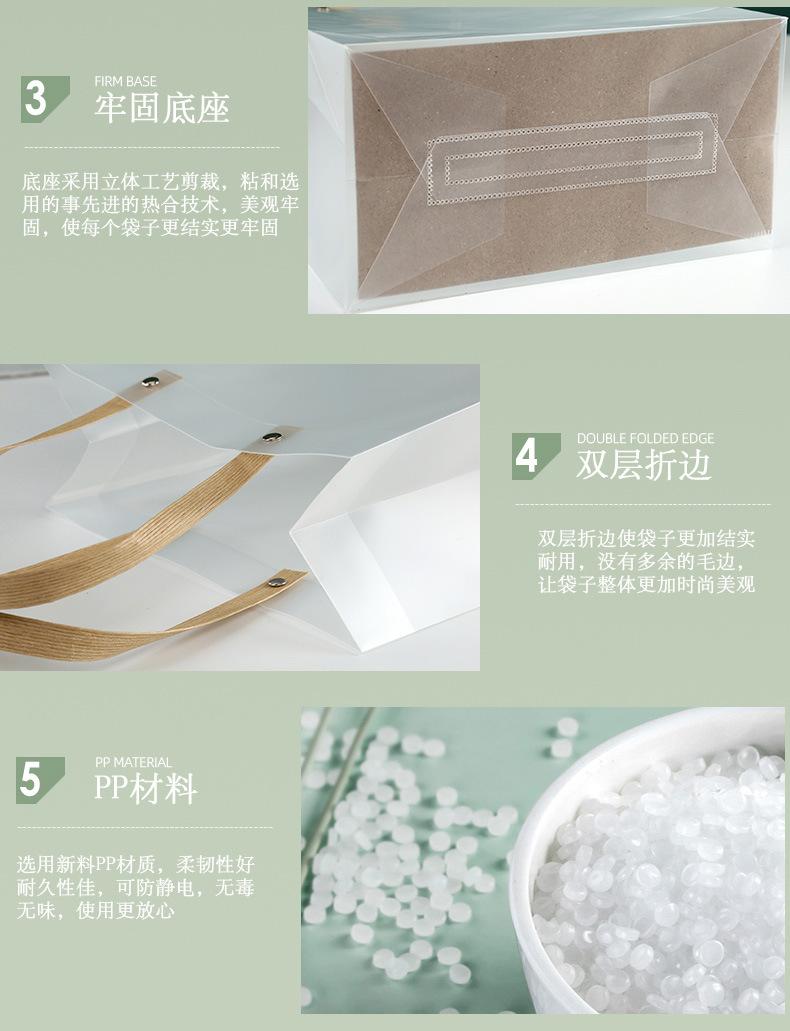 3 FIRM BASE
牢固底座

底座采用立体工艺剪裁，粘和选用的事先进的热合技术，美观牢固，使每个袋子更结实更牢固

4 DOUBLE FOLDED EDGE
双层折边

双层折边使袋子更加结实耐用，没有多余的毛边，让袋子整体更加时尚美观

5 PP MATERIAL
PP材料

选用新料PP材质，柔韧性好耐久性佳，可防静电，无毒无味，使用更放心