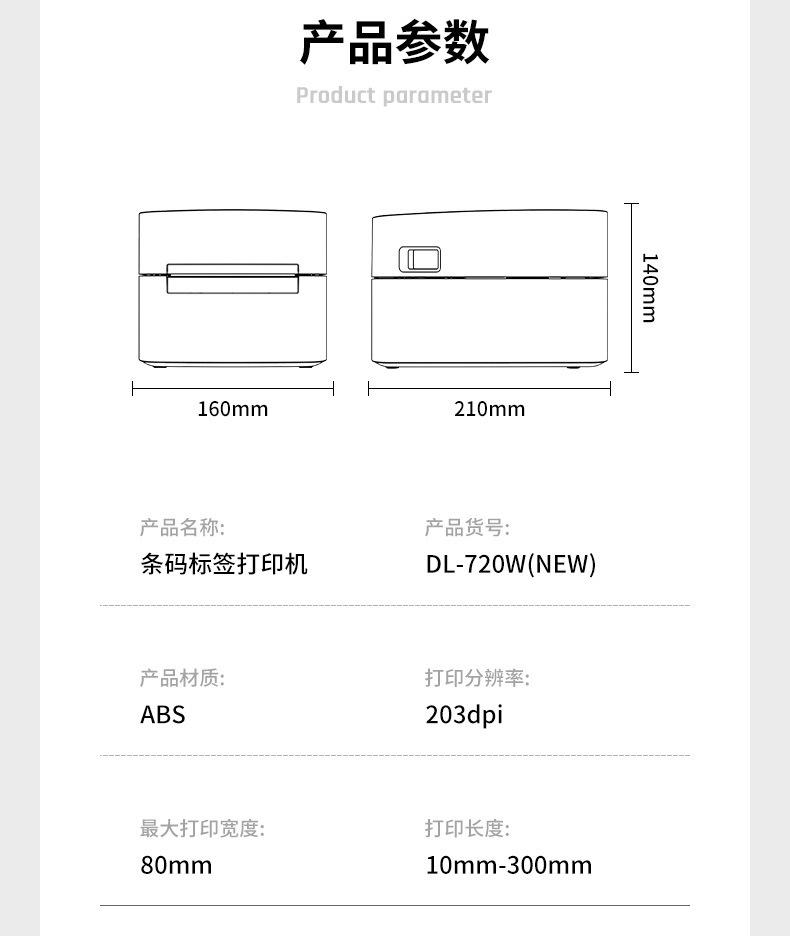 产品参数

Product parameter

140mm

160mm

210mm

产品名称:
条码标签打印机

产品货号:
DL-720W(NEW)

产品材质:
ABS

打印分辨率:
203dpi

最大打印宽度:
80mm

打印长度:
10mm-300mm