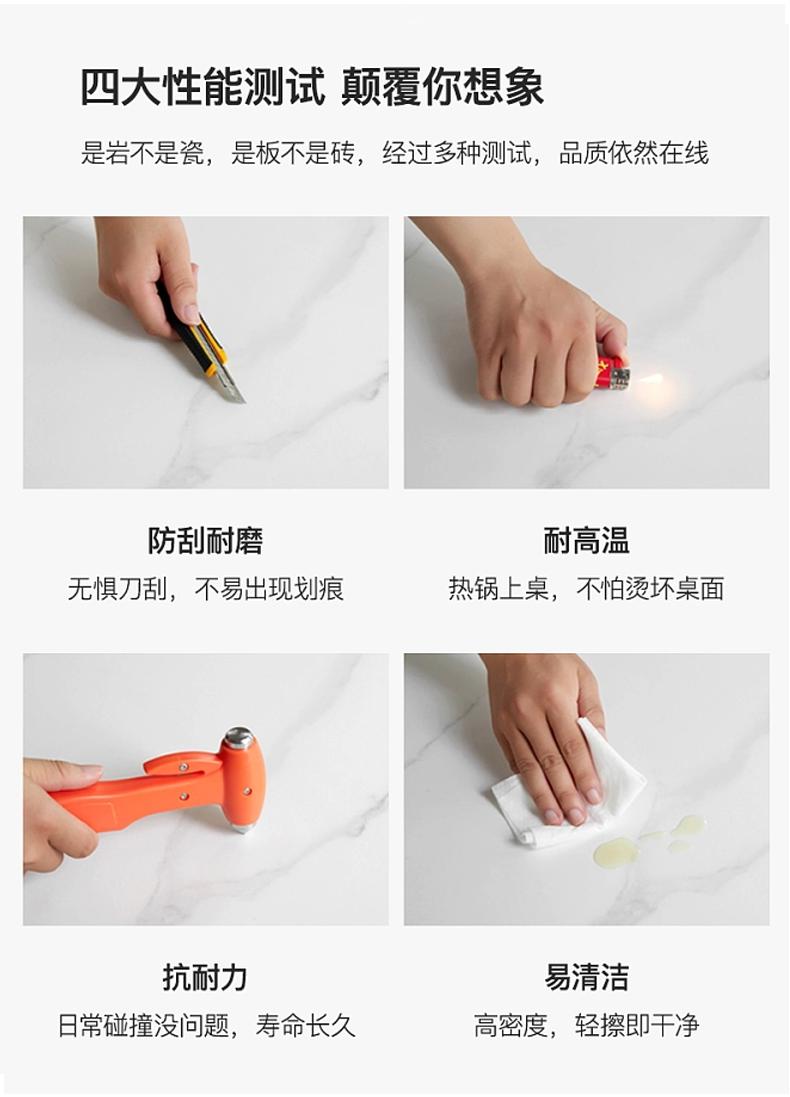 四大性能测试 颠覆你想象

是岩不是瓷，是板不是砖，经过多种测试，品质依然在线

防刮耐磨
无惧刀刮，不易出现划痕

耐高温
热锅上桌，不怕烫坏桌面

抗耐力
日常碰撞没问题，寿命长久

易清洁
高密度，轻擦即干净