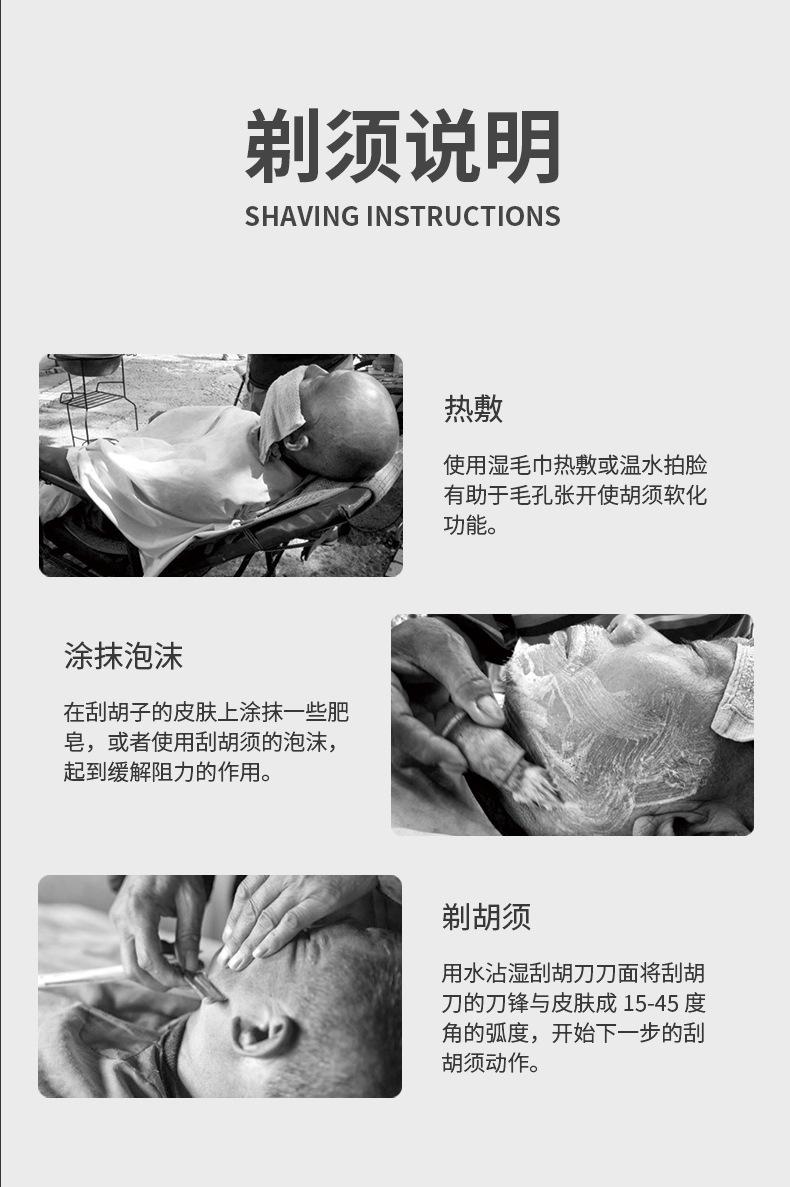 剃须说明

SHAVING INSTRUCTIONS

热敷

使用湿毛巾热敷或温水拍脸有助于毛孔张开使胡须软化功能。

涂抹泡沫

在刮胡子的皮肤上涂抹一些肥皂，或者使用刮胡须的泡沫，起到缓解阻力的作用。

剃胡须

用水沾湿刮胡刀刀面将刮胡刀的刀锋与皮肤成 15-45 度角的弧度，开始下一步的刮胡须动作。