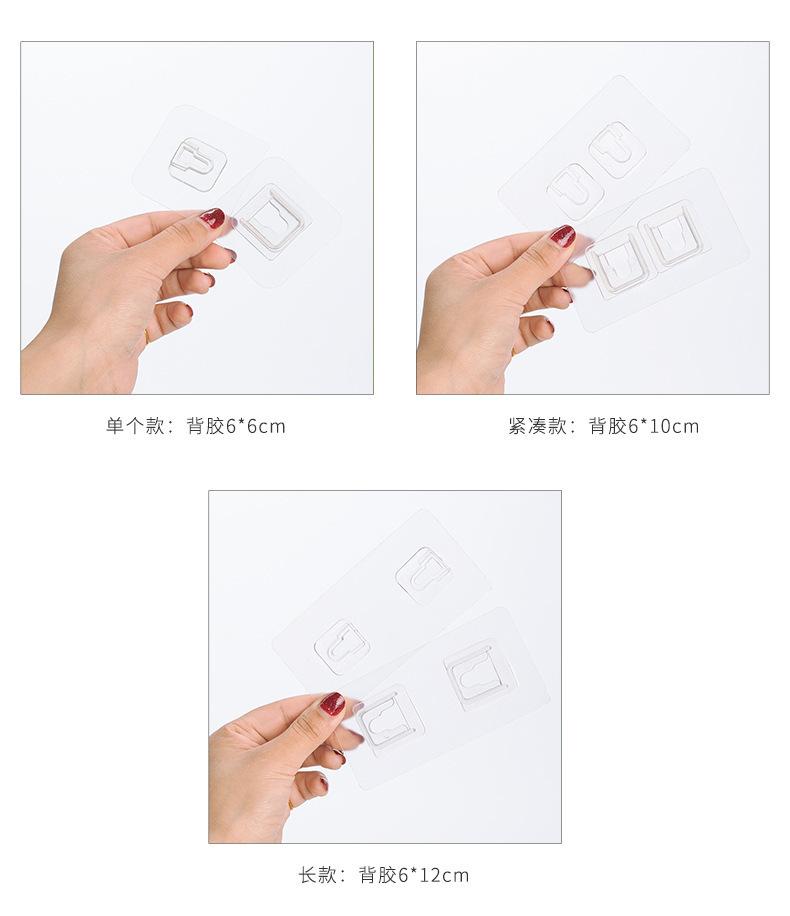 单个款：背胶6*6cm

紧凑款：背胶6*10cm

长款：背胶6*12cm