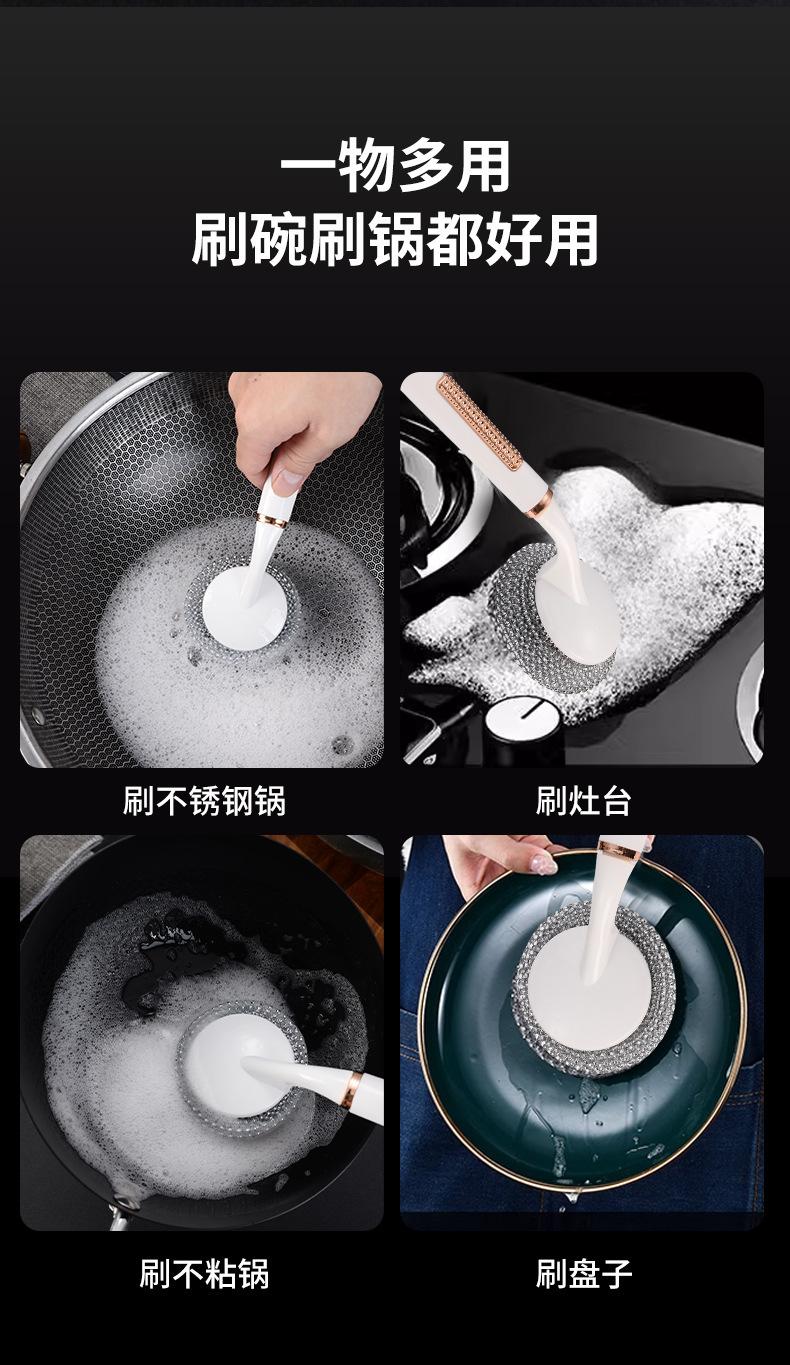 一物多用
刷碗刷锅都好用

刷不锈钢锅

刷灶台

刷不粘锅

刷盘子