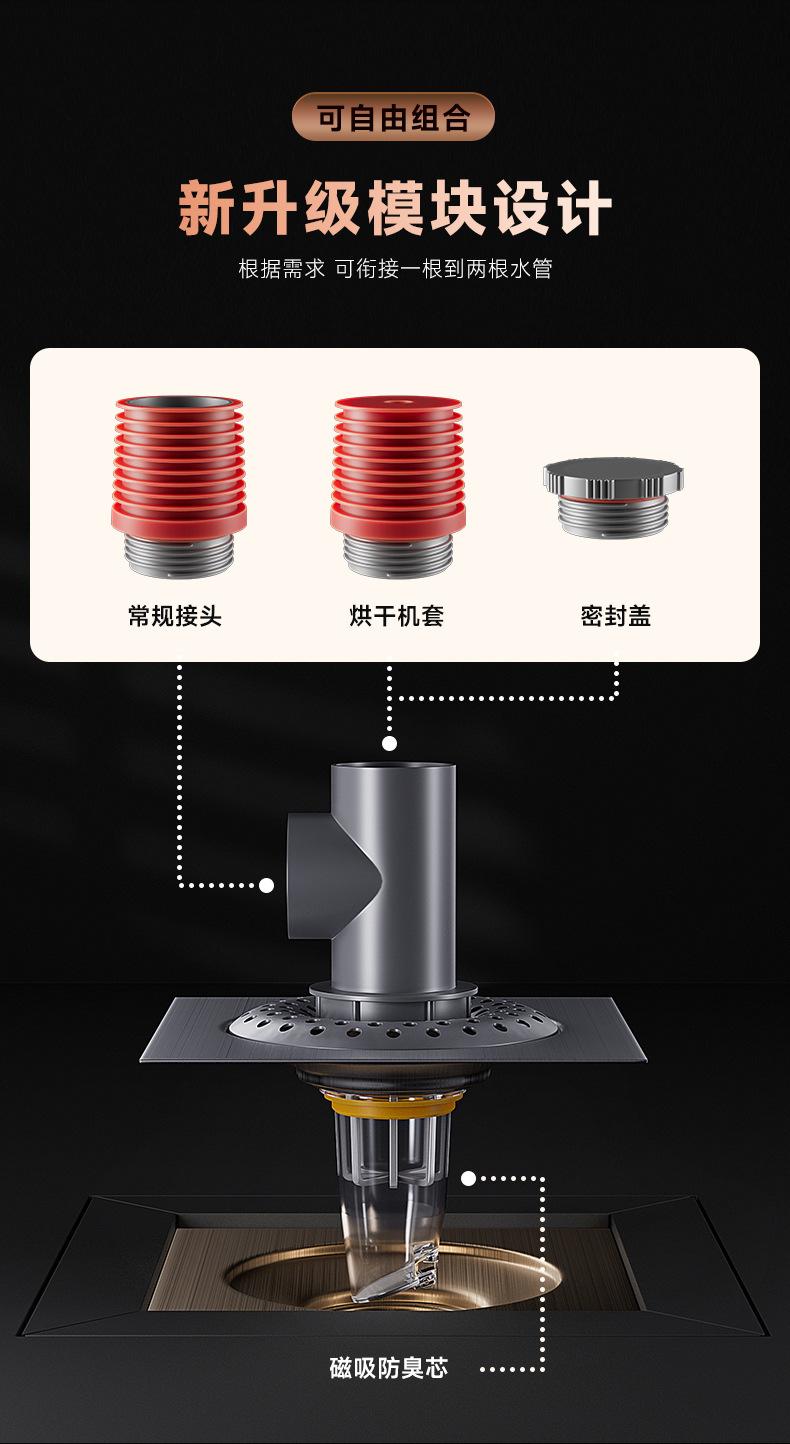 可自由组合

新升级模块设计

根据需求 可衔接一根到两根水管

常规接头

烘干机套

密封盖

磁吸防臭芯