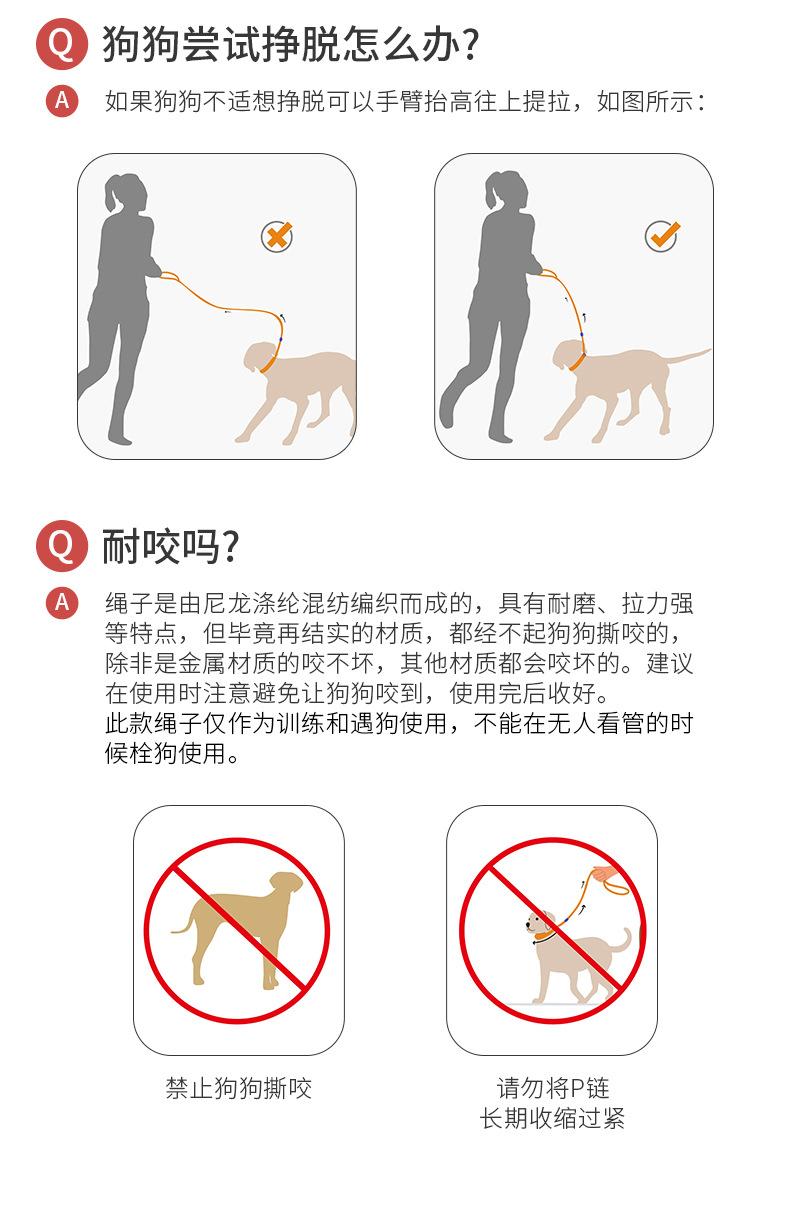 Q 狗狗尝试挣脱怎么办?

A 如果狗狗不适想挣脱可以手臂抬高往上提拉，如图所示：

Q 耐咬吗?

A 绳子是由尼龙涤纶混纺编织而成的，具有耐磨、拉力强等特点，但毕竟再结实的材质，都经不起狗狗撕咬的，除非是金属材质的咬不坏，其他材质都会咬坏的。建议在使用时注意避免让狗狗咬到，使用完后收好。
此款绳子仅作为训练和遇狗使用，不能在无人看管的时候栓狗使用。

禁止狗狗撕咬

请勿将P链
长期收缩过紧