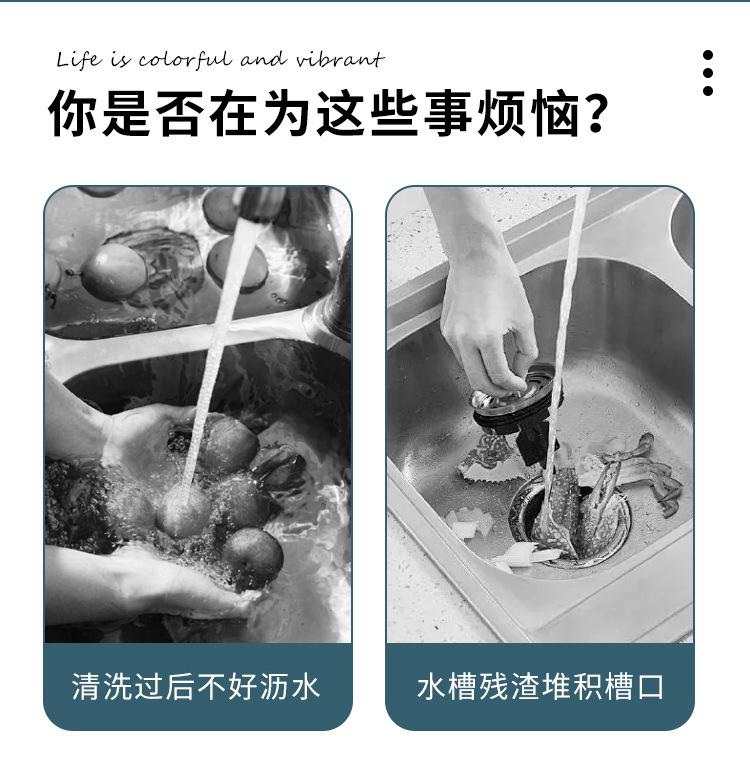 Life is colorful and vibrant

你是否在为这些事烦恼?

清洗过后不好沥水

水槽残渣堆积槽口