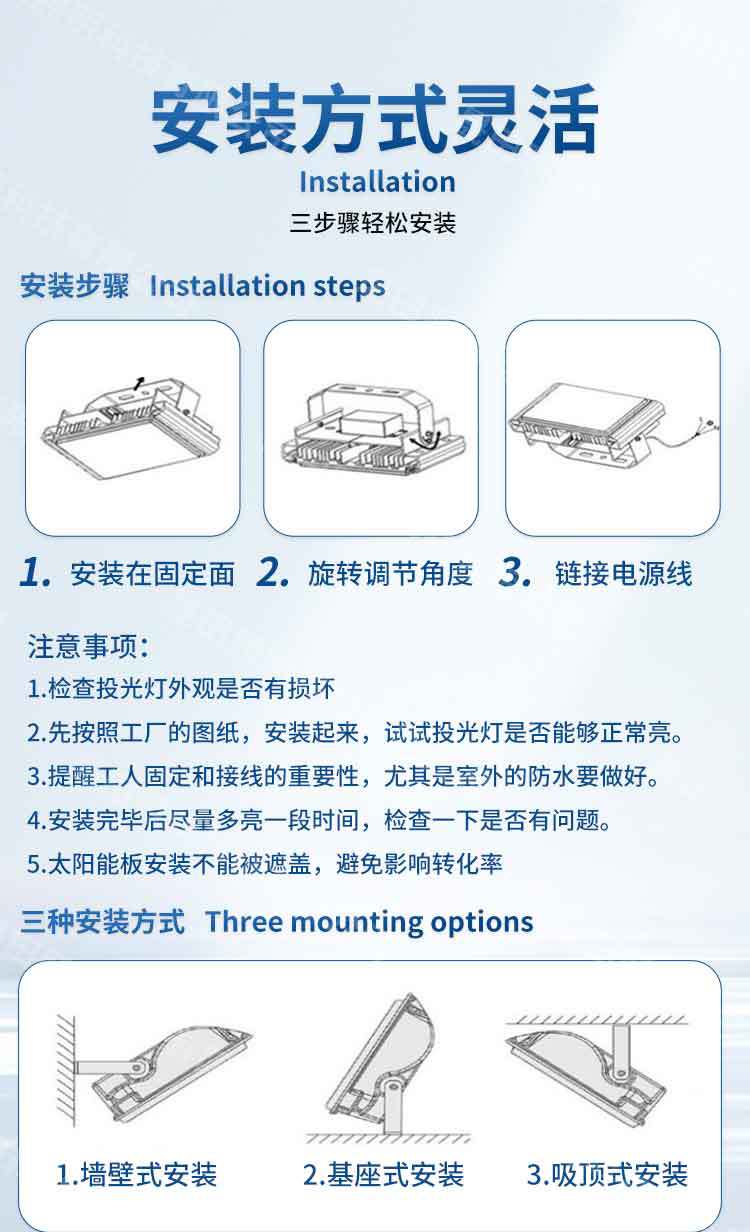 安装方式灵活
Installation
三步骤轻松安装

安装步骤 Installation steps

1. 安装在固定面 2. 旋转调节角度 3. 链接电源线

注意事项：
1.检查投光灯外观是否有损坏
2.先按照工厂的图纸，安装起来，试试投光灯是否能够正常亮。
3.提醒工人固定和接线的重要性，尤其是室外的防水要做好。
4.安装完毕后尽量多亮一段时间，检查一下是否有问题。
5.太阳能板安装不能被遮盖，避免影响转化率

三种安装方式 Three mounting options

1.墙壁式安装 2.基座式安装 3.吸顶式安装