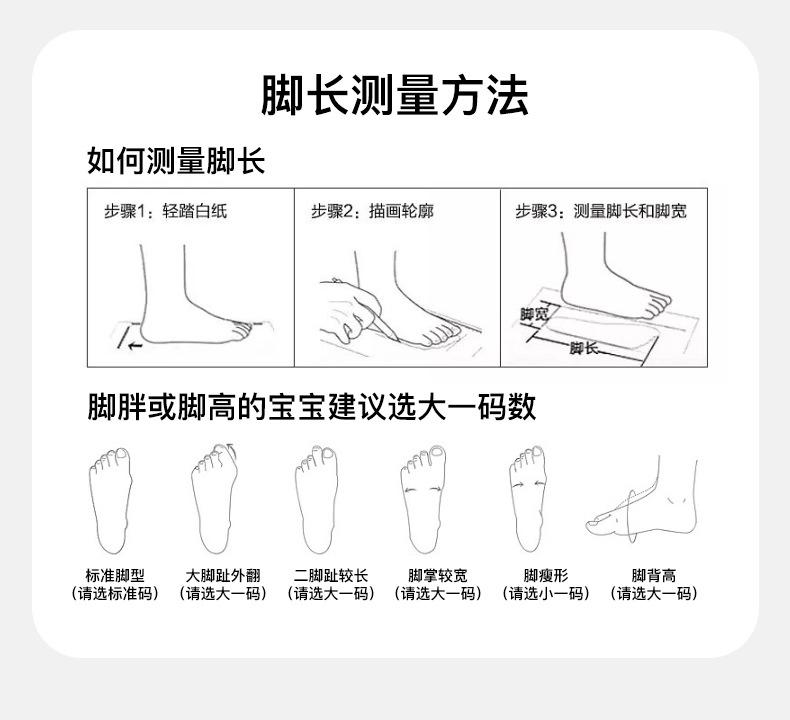 脚长测量方法

如何测量脚长

步骤1：轻踏白纸

步骤2：描画轮廓

步骤3：测量脚长和脚宽

脚宽

脚长

脚胖或脚高的宝宝建议选大一码数

标准脚型
（请选标准码）

大脚趾外翻
（请选大一码）

二脚趾较长
（请选大一码）

脚掌较宽
（请选大一码）

脚瘦形
（请选小一码）

脚背高
（请选大一码）