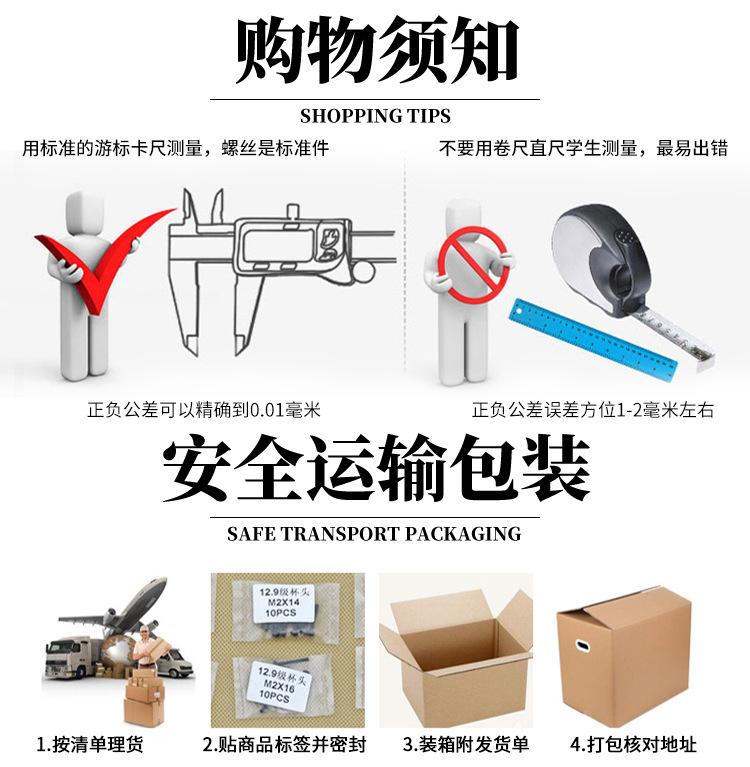 购物须知

SHOPPING TIPS

用标准的游标卡尺测量，螺丝是标准件

不要用卷尺直尺学生测量，最易出错

正负公差可以精确到0.01毫米

正负公差误差方位1-2毫米左右

安全运输包装

SAFE TRANSPORT PACKAGING

12.9级杯头
M2X14
10PCS

12.9级杯头
M2X16
10PCS

1.按清单理货

2.贴商品标签并密封

3.装箱附发货单

4.打包核对地址