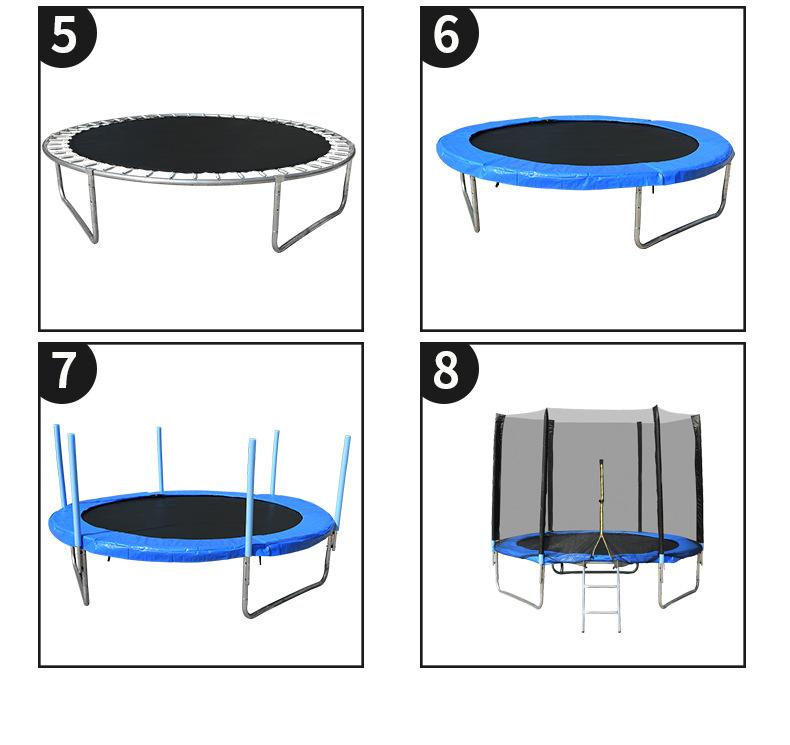 5

6

7

8