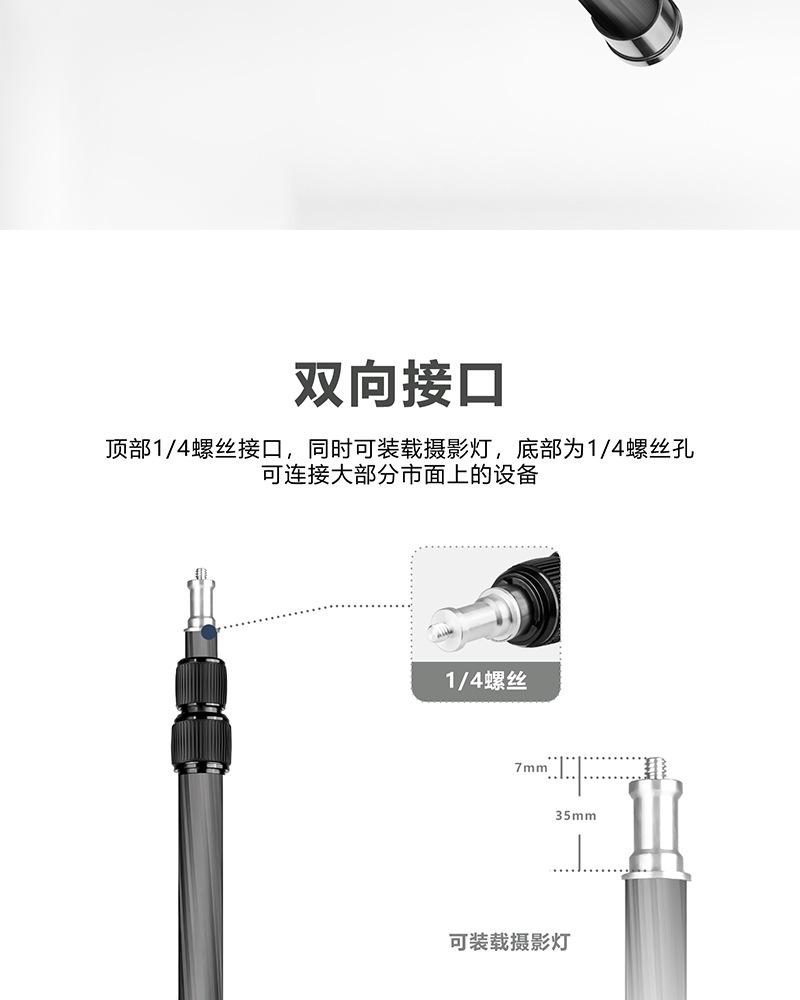 双向接口

顶部1/4螺丝接口，同时可装载摄影灯，底部为1/4螺丝孔
可连接大部分市面上的设备

1/4螺丝

7mm

35mm

可装载摄影灯