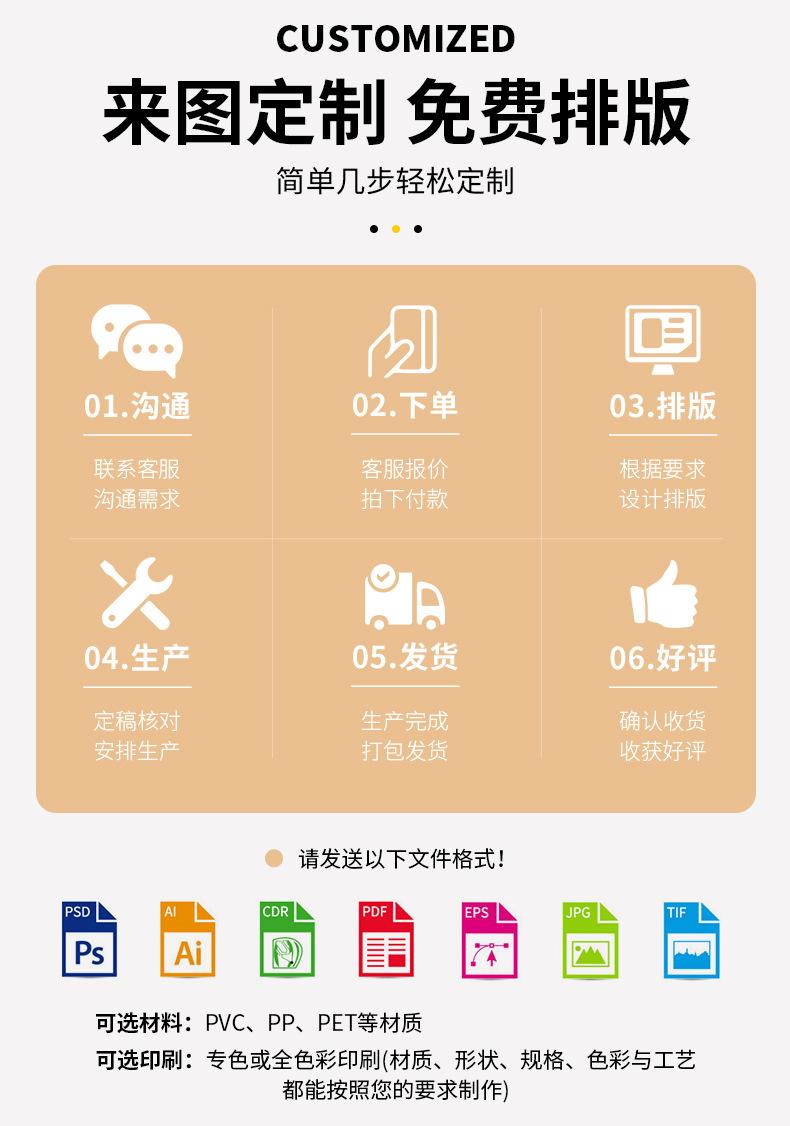 CUSTOMIZED

来图定制 免费排版

简单几步轻松定制

01.沟通

联系客服
沟通需求

02.下单

客服报价
拍下付款

03.排版

根据要求
设计排版

04.生产

定稿核对
安排生产

05.发货

生产完成
打包发货

06.好评

确认收货
收获好评

请发送以下文件格式!

PSD
Ps

AI
Ai

CDR

PDF

EPS

JPG

TIF

可选材料: PVC、PP、PET等材质

可选印刷: 专色或全色彩印刷(材质、形状、规格、色彩与工艺都能按照您的要求制作)