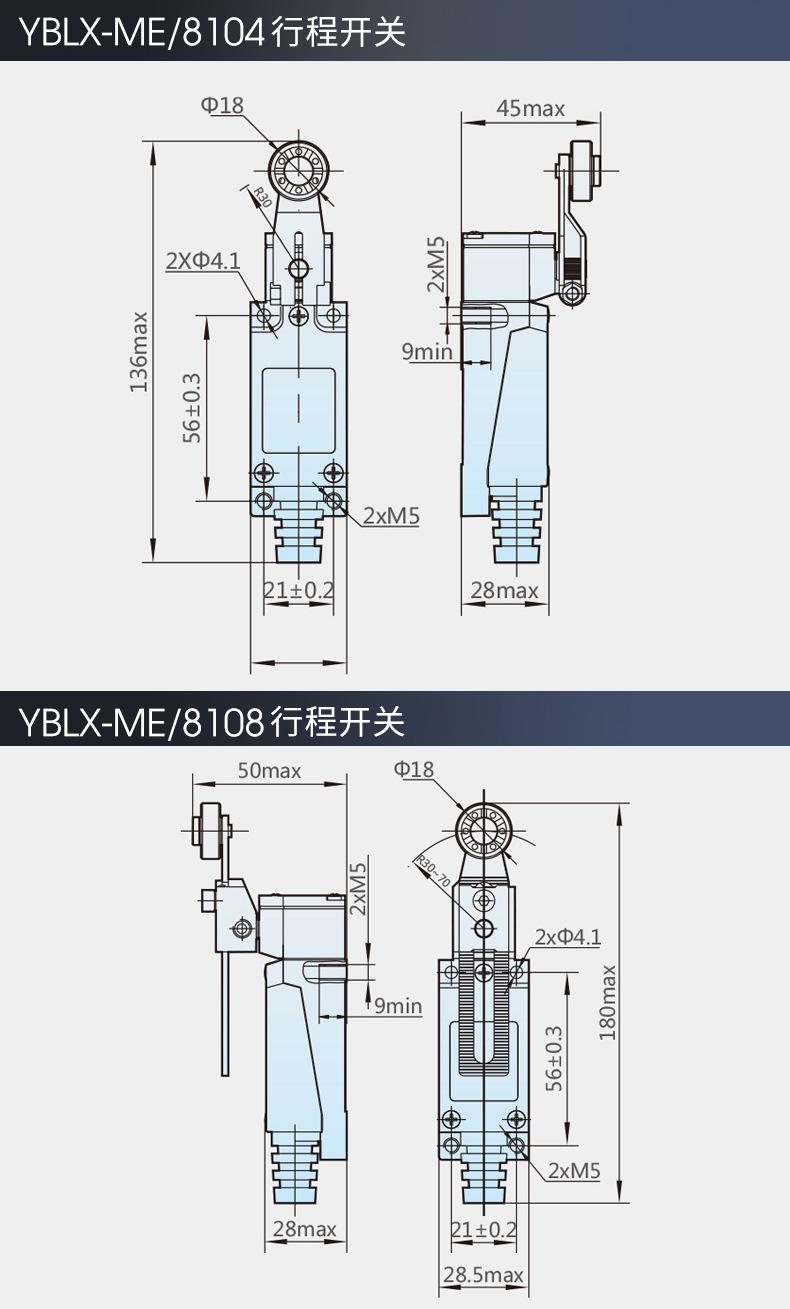 YBLX-ME/8104行程开关

Φ18
R30
2XΦ4.1
136max
56±0.3
2xM5
21±0.2
45max
2xM5
9min
28max

YBLX-ME/8108行程开关

50max
2xM5
9min
28max
Φ18
R30~70
2xΦ4.1
56±0.3
180max
2xM5
21±0.2
28.5max