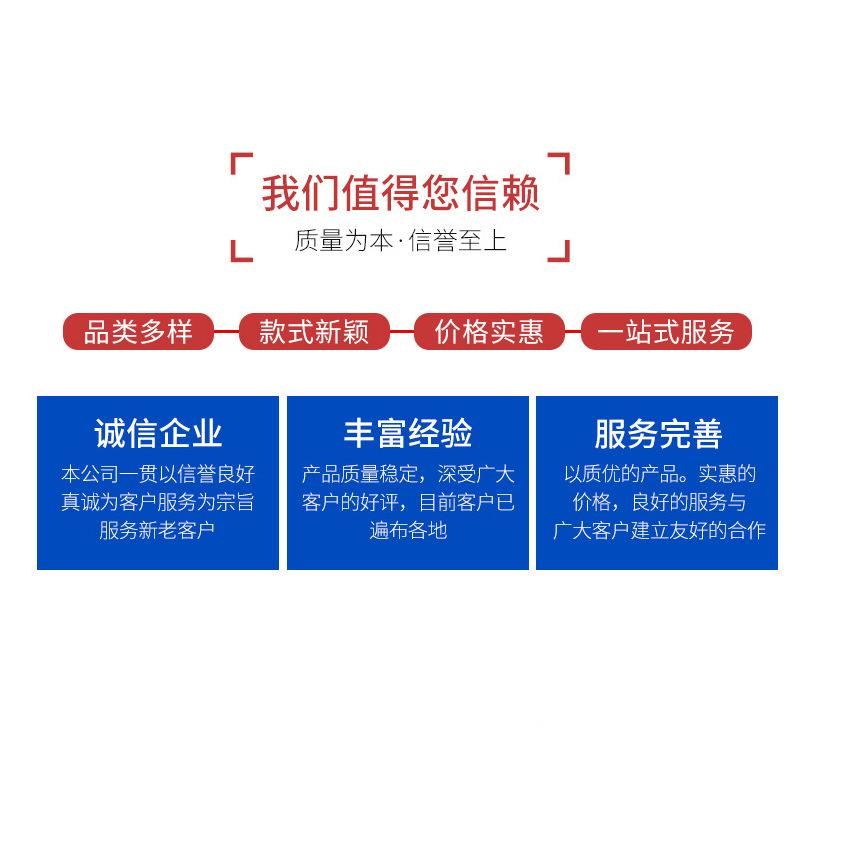 我们值得您信赖

质量为本·信誉至上

品类多样 款式新颖 价格实惠 一站式服务

诚信企业

本公司一贯以信誉良好真诚为客户服务为宗旨服务新老客户

丰富经验

产品质量稳定，深受广大客户的好评，目前客户已遍布各地

服务完善

以质优的产品。实惠的价格，良好的服务与广大客户建立友好的合作