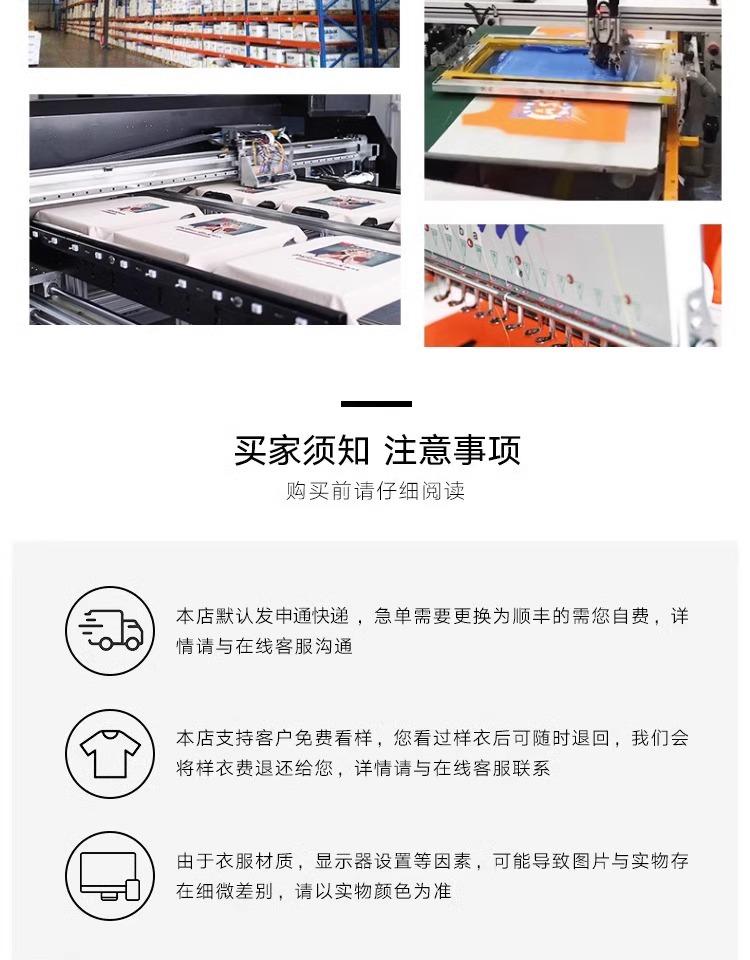 买家须知 注意事项

购买前请仔细阅读

本店默认发申通快递，急单需要更换为顺丰的需您自费，详情请与在线客服沟通

本店支持客户免费看样，您看过样衣后可随时退回，我们会将样衣费退还给您，详情请与在线客服联系

由于衣服材质，显示器设置等因素，可能导致图片与实物存在细微差别，请以实物颜色为准