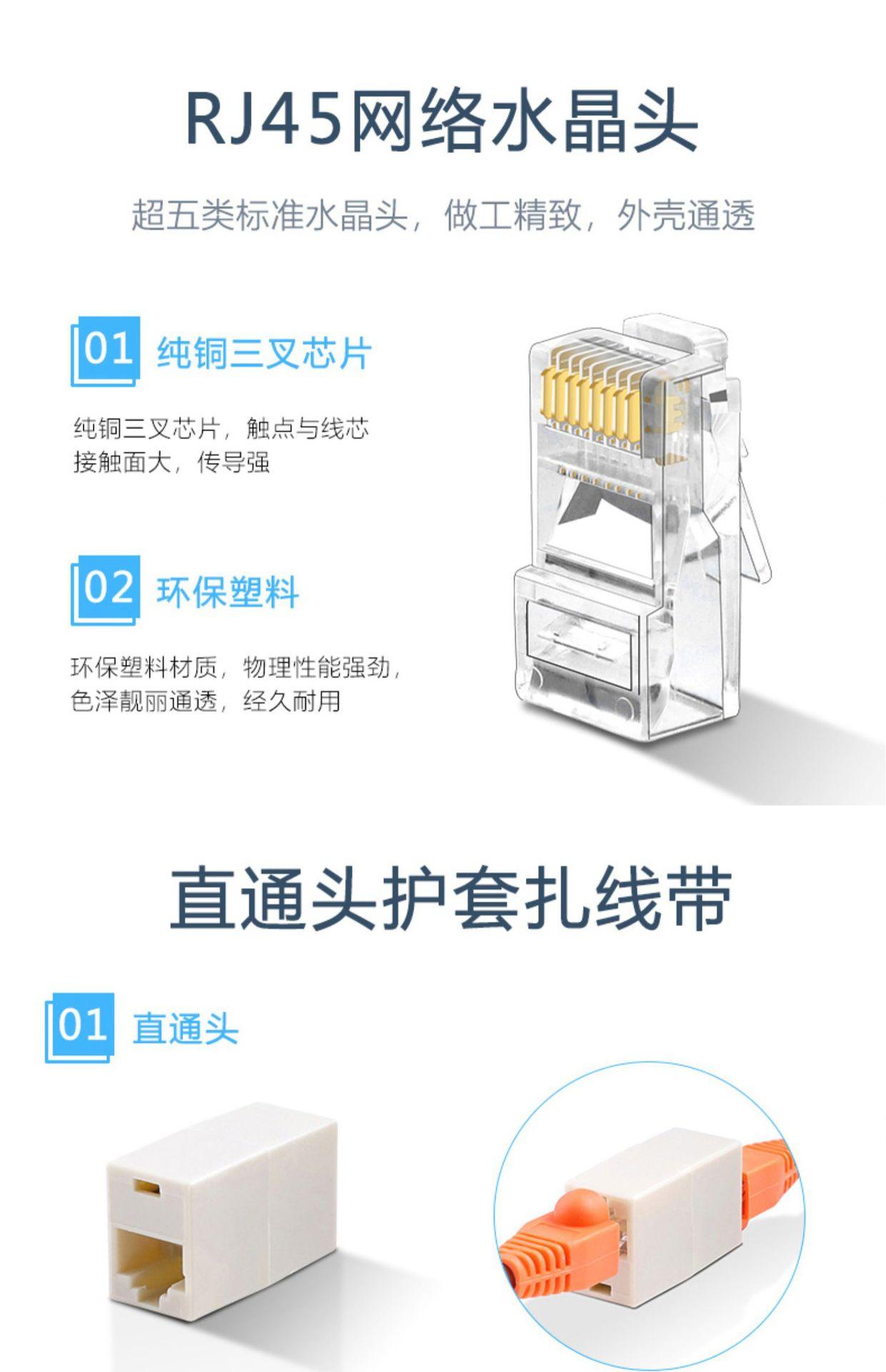 RJ45网络水晶头

超五类标准水晶头，做工精致，外壳通透

01 纯铜三叉芯片

纯铜三叉芯片，触点与线芯接触面大，传导强

02 环保塑料

环保塑料材质，物理性能强劲，色泽靓丽通透，经久耐用

直通头护套扎线带

01 直通头