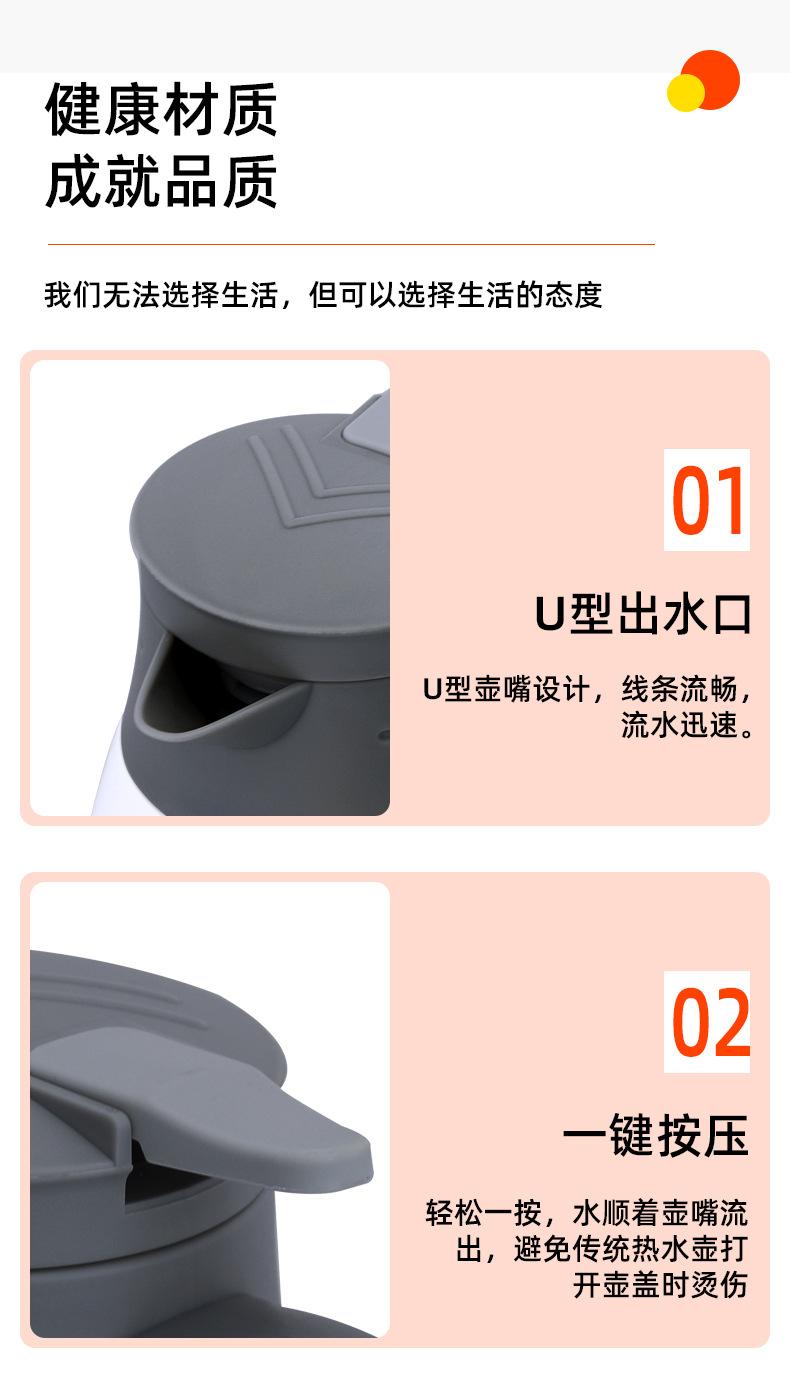 健康材质
成就品质

我们无法选择生活，但可以选择生活的态度

01

U型出水口

U型壶嘴设计，线条流畅，流水迅速。

02

一键按压

轻松一按，水顺着壶嘴流出，避免传统热水壶打开壶盖时烫伤