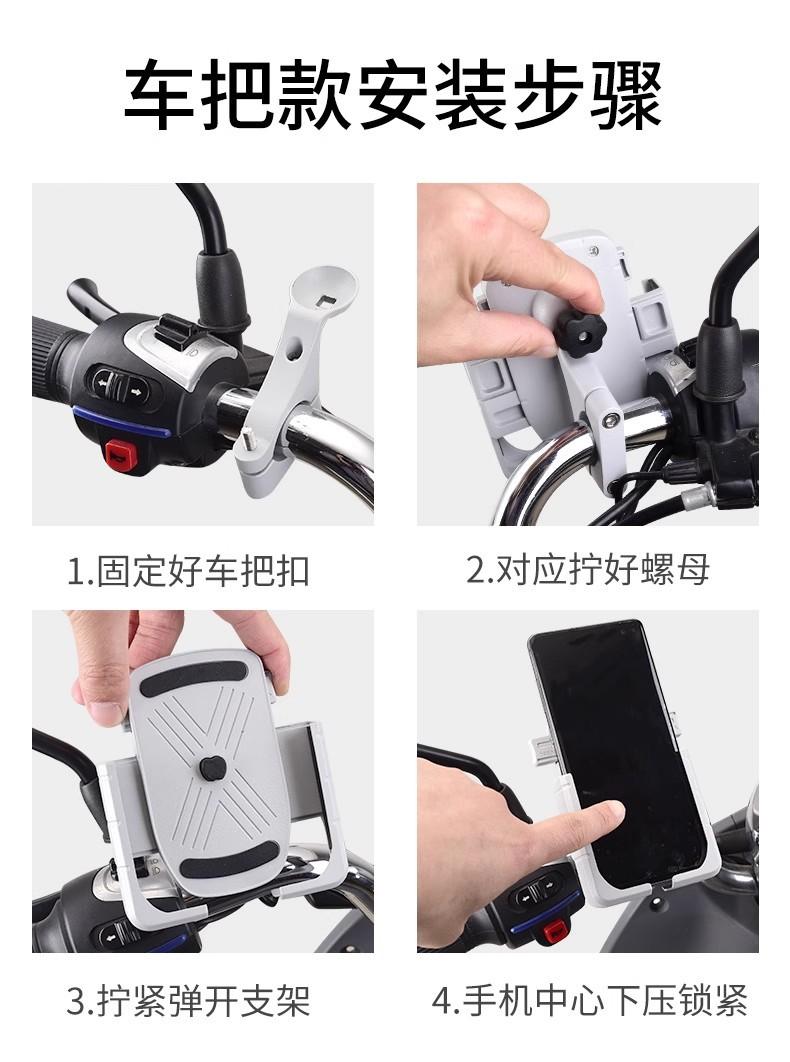 车把款安装步骤

1.固定好车把扣

2.对应拧好螺母

3.拧紧弹开支架

4.手机中心下压锁紧