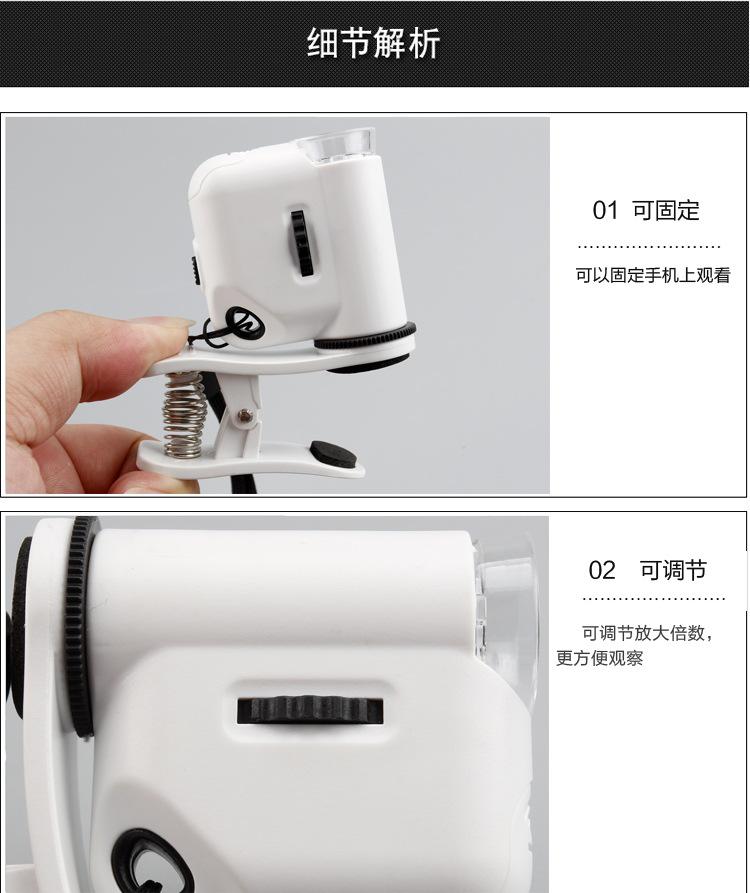 细节解析

01 可固定

可以固定手机上观看

02 可调节

可调节放大倍数，更方便观察