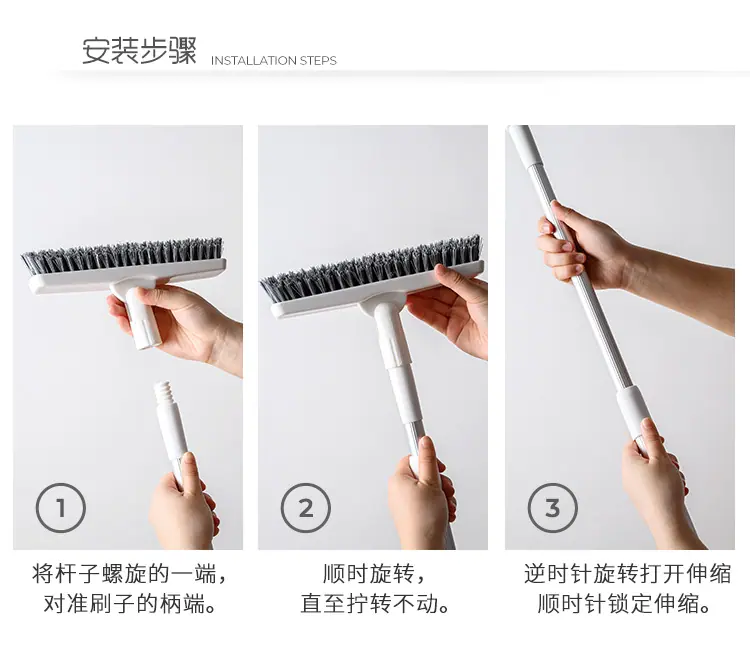 安装步骤 INSTALLATION STEPS

1

将杆子螺旋的一端，
对准刷子的柄端。

2

顺时旋转，
直至拧转不动。

3

逆时针旋转打开伸缩
顺时针锁定伸缩。