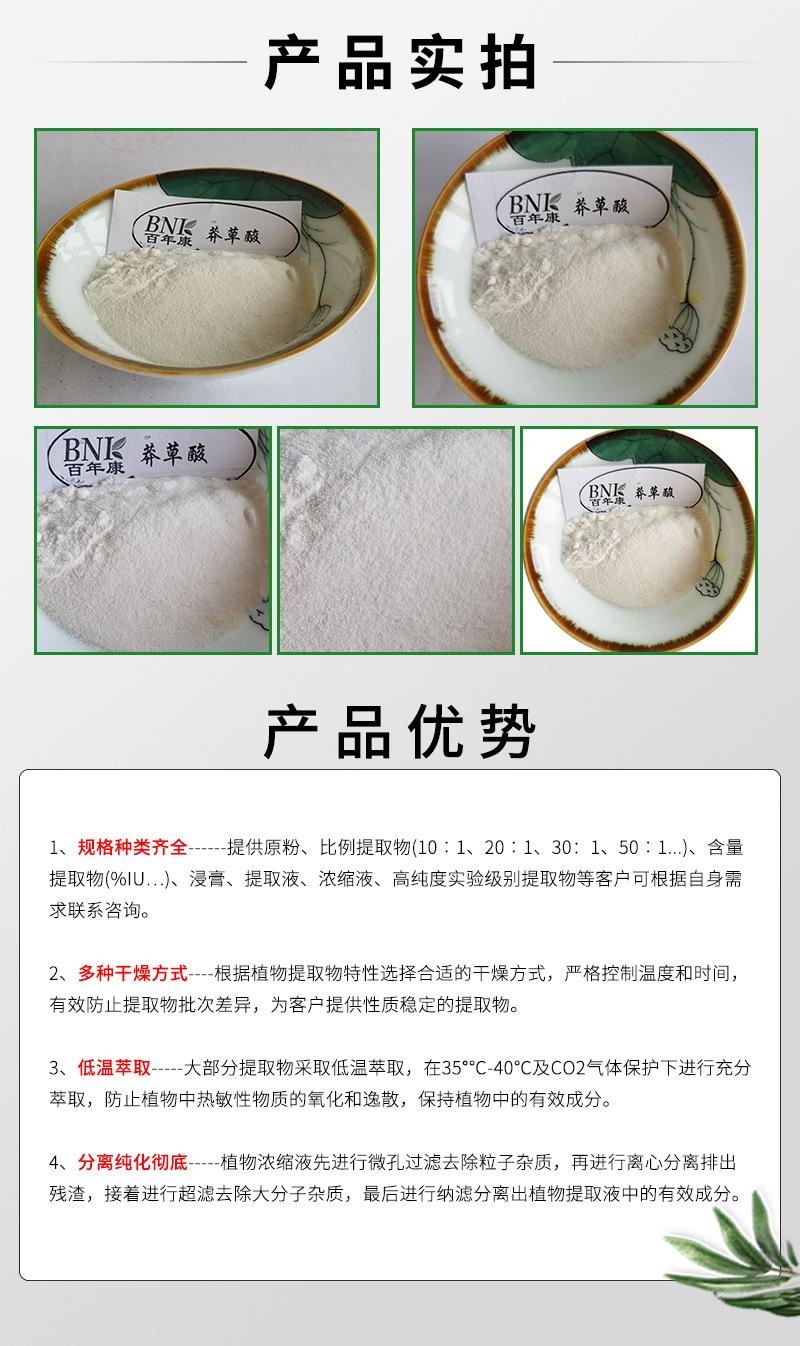 产品实拍

BNI 百年康 莽草酸

BNI 百年康 莽草酸

BNI 百年康 莽草酸

BNI 百年康 莽草酸

产品优势

1、规格种类齐全------提供原粉、比例提取物(10：1、20：1、30：1、50：1...)、含量提取物(%IU...)、浸膏、提取液、浓缩液、高纯度实验级别提取物等客户可根据自身需求联系咨询。

2、多种干燥方式----根据植物提取物特性选择合适的干燥方式，严格控制温度和时间，有效防止提取物批次差异，为客户提供性质稳定的提取物。

3、低温萃取-----大部分提取物采取低温萃取，在35°°C-40°C及CO2气体保护下进行充分萃取，防止植物中热敏性物质的氧化和逸散，保持植物中的有效成分。

4、分离纯化彻底-----植物浓缩液先进行微孔过滤去除粒子杂质，再进行离心分离排出残渣，接着进行超滤去除大分子杂质，最后进行纳滤分离出植物提取液中的有效成分。