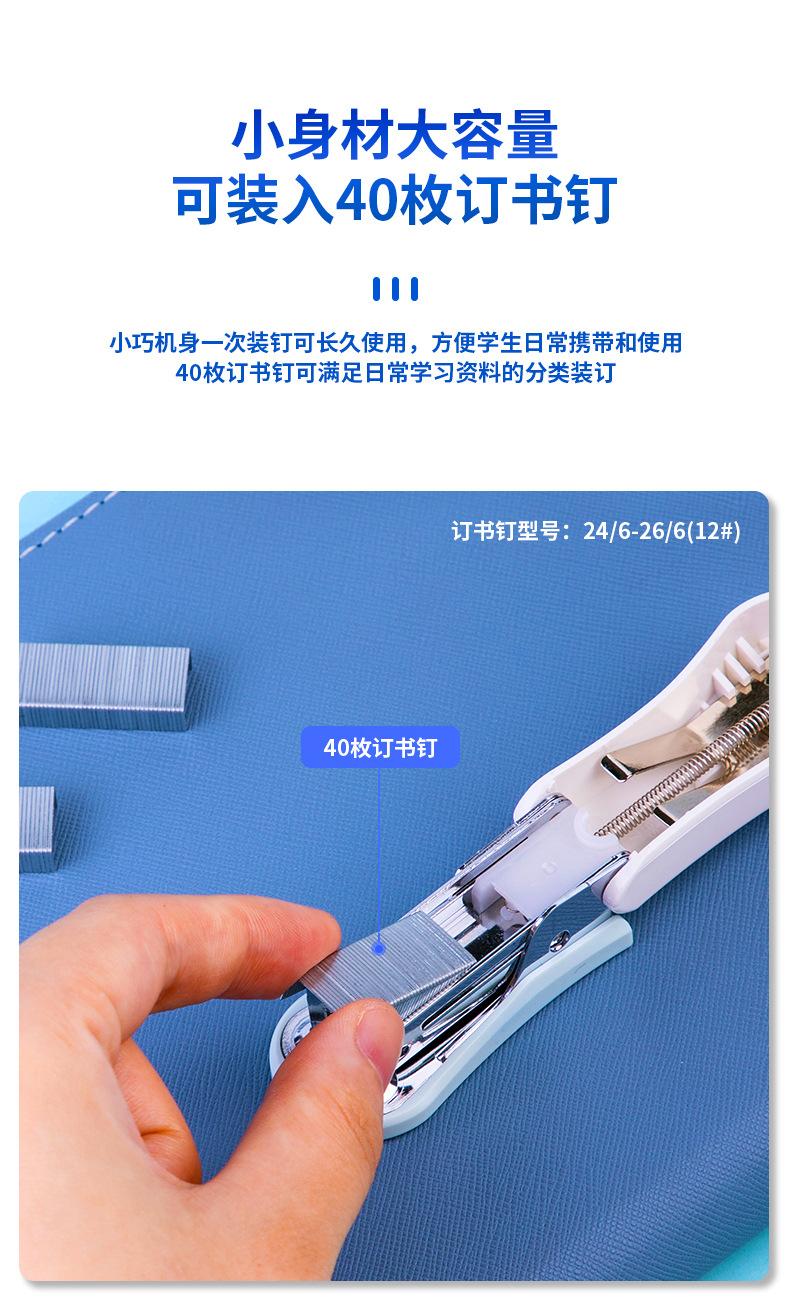 小身材大容量
可装入40枚订书钉

小巧机身一次装钉可长久使用，方便学生日常携带和使用
40枚订书钉可满足日常学习资料的分类装订

订书钉型号：24/6-26/6(12#)

40枚订书钉