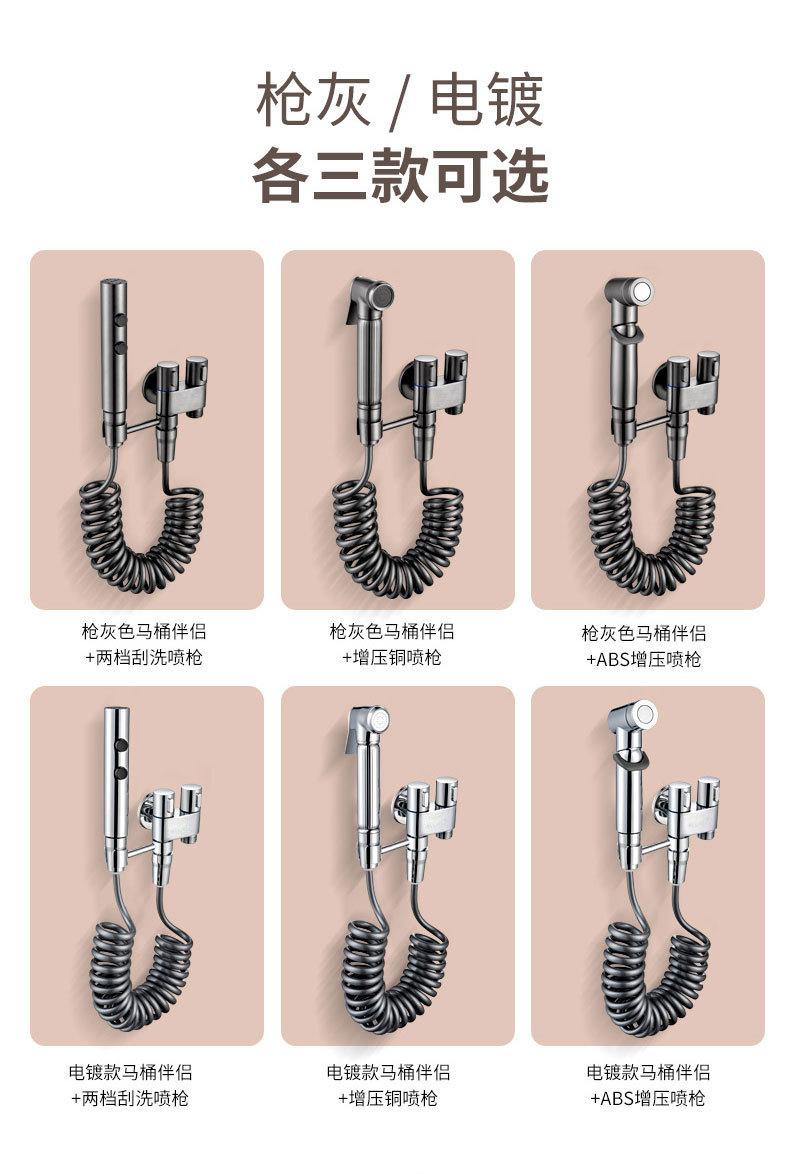 枪灰 / 电镀
各三款可选

枪灰色马桶伴侣
+两档刮洗喷枪

枪灰色马桶伴侣
+增压铜喷枪

枪灰色马桶伴侣
+ABS增压喷枪

电镀款马桶伴侣
+两档刮洗喷枪

电镀款马桶伴侣
+增压铜喷枪

电镀款马桶伴侣
+ABS增压喷枪