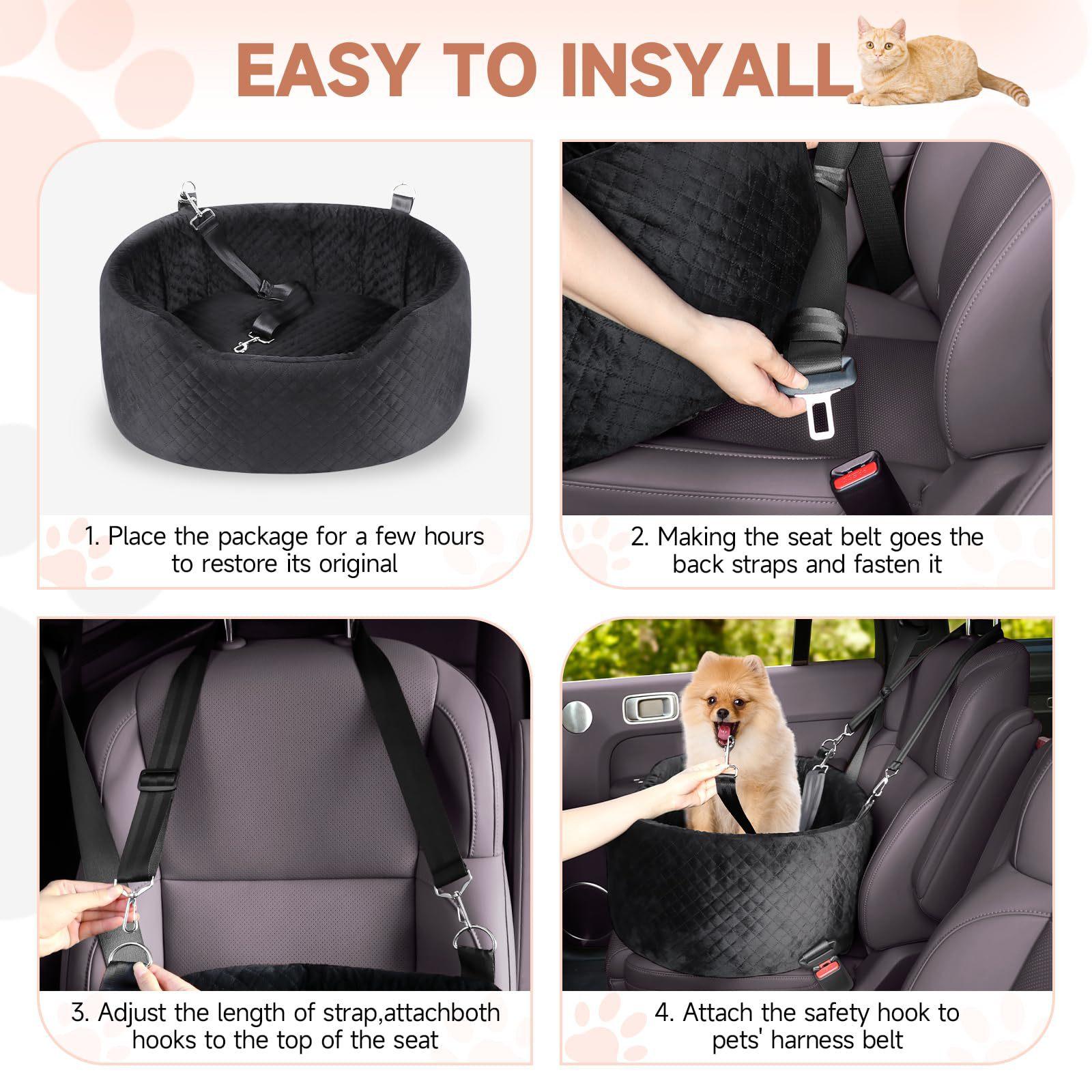 EASY TO INSYALL

1. Place the package for a few hours to restore its original

2. Making the seat belt goes the back straps and fasten it

3. Adjust the length of strap,attachboth hooks to the top of the seat

4. Attach the safety hook to pets' harness belt