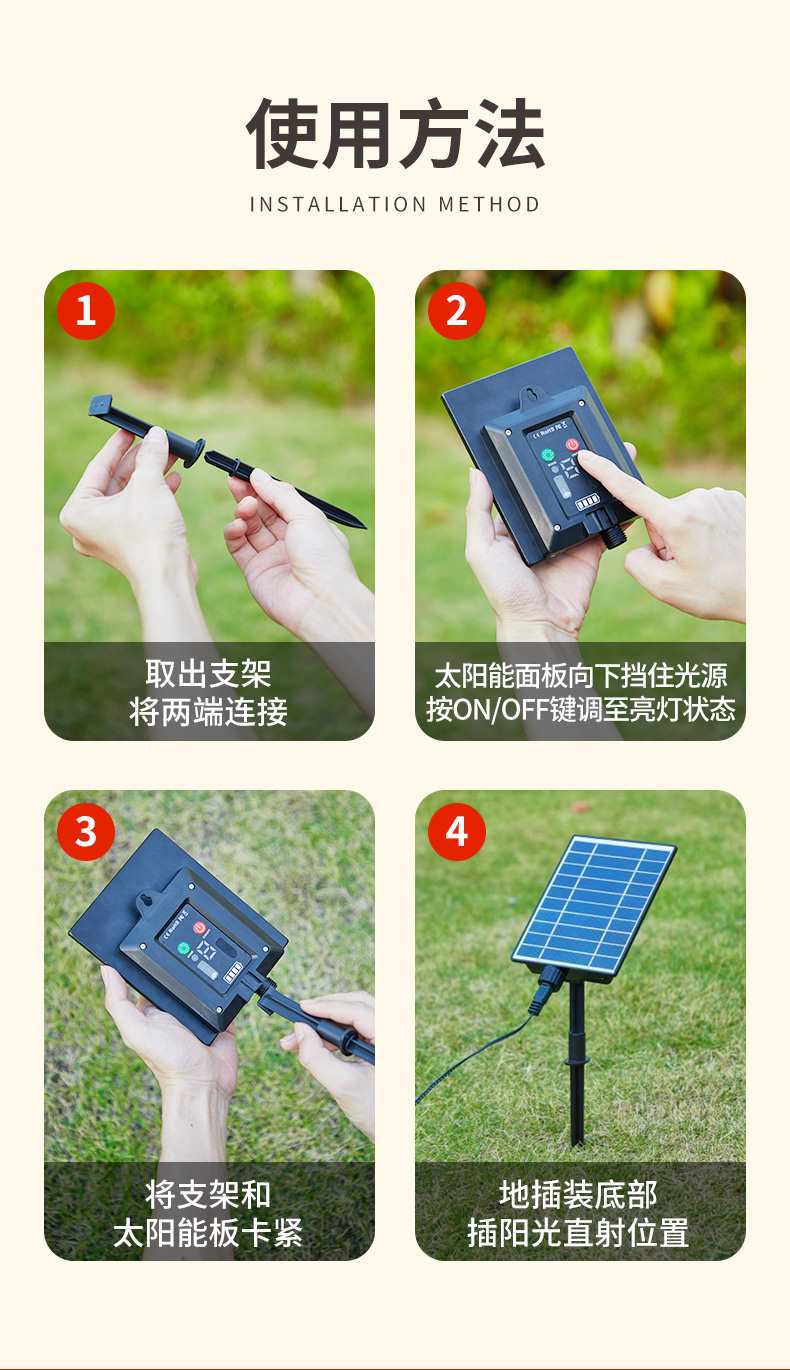 使用方法

INSTALLATION METHOD

1

取出支架
将两端连接

2

太阳能面板向下挡住光源
按ON/OFF键调至亮灯状态

3

将支架和
太阳能板卡紧

4

地插装底部
插阳光直射位置