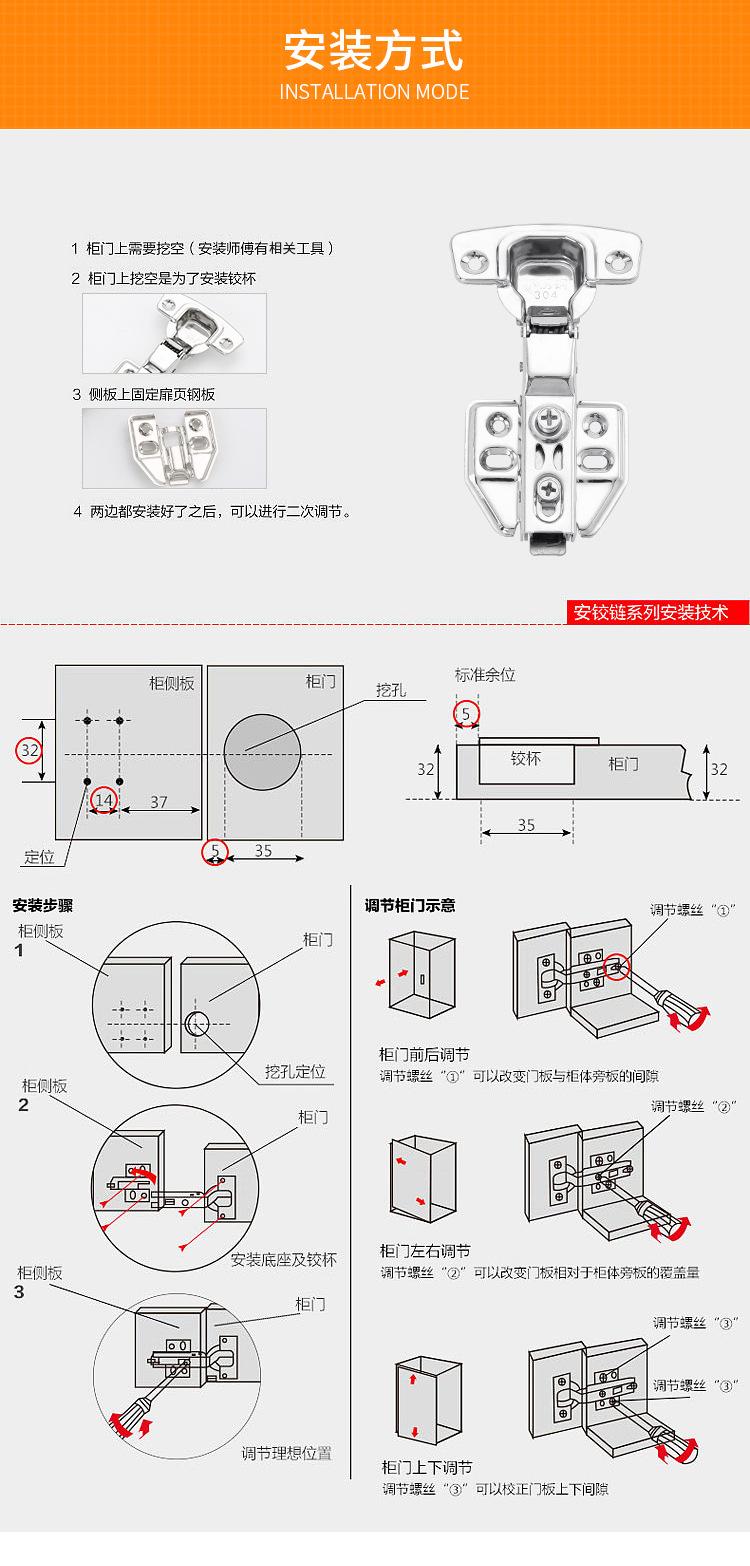 安装方式
INSTALLATION MODE

1 柜门上需要挖空（安装师傅有相关工具）
2 柜门上挖空是为了安装铰杯
3 侧板上固定扉页钢板
4 两边都安装好了之后，可以进行二次调节。

304

安铰链系列安装技术

柜侧板
柜门
挖孔
32
14
37
定位
5
35
标准余位
5
32
铰杯
柜门
32
35

安装步骤
柜侧板
1
柜门
挖孔定位
柜侧板
2
柜门
安装底座及铰杯
柜侧板
3
柜门
调节理想位置

调节柜门示意
调节螺丝“①”
柜门前后调节
调节螺丝“①”可以改变门板与柜体旁板的间隙
调节螺丝“②”
柜门左右调节
调节螺丝“②”可以改变门板相对于柜体旁板的覆盖量
调节螺丝“③”
调节螺丝“③”
柜门上下调节
调节螺丝“③”可以校正门板上下间隙