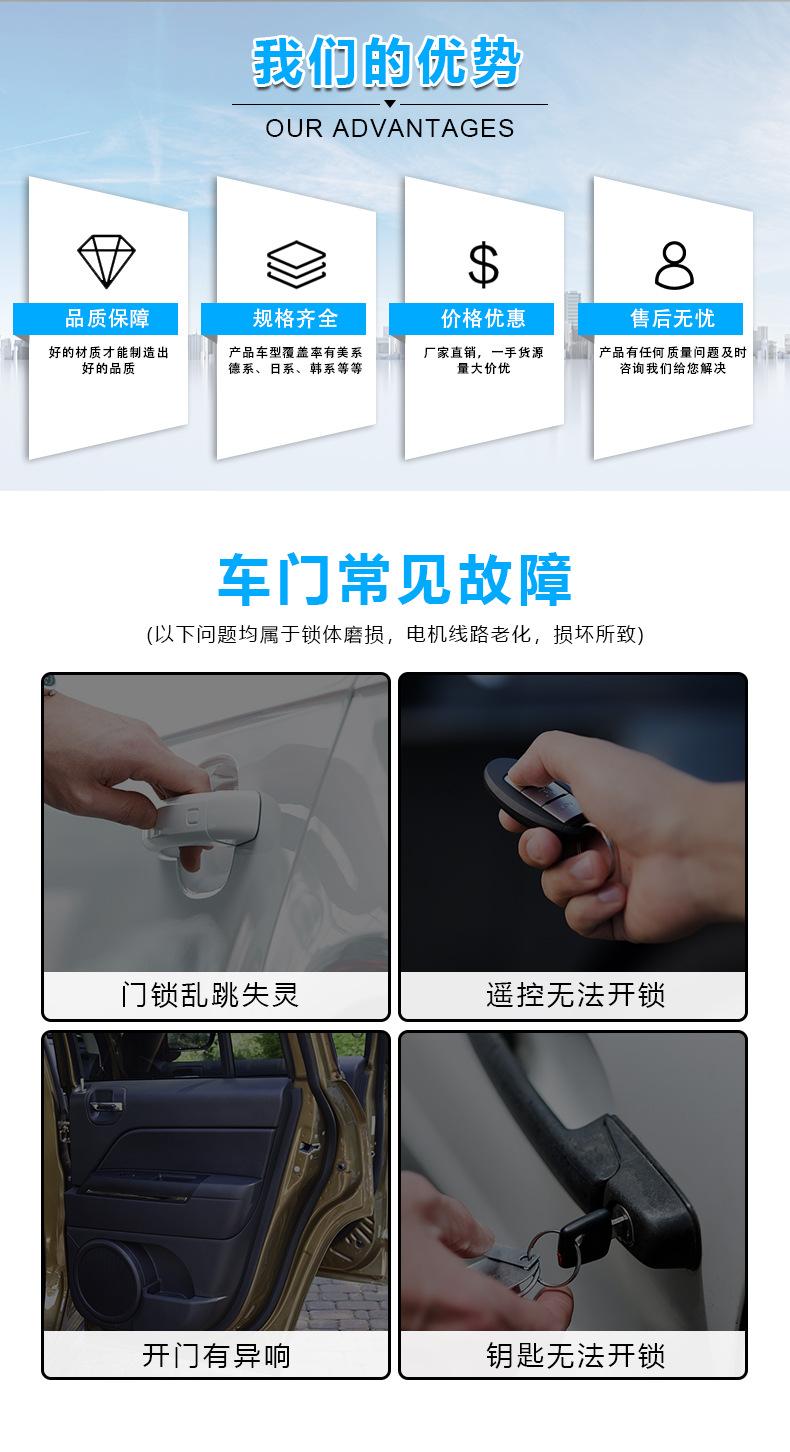 我们的优势
OUR ADVANTAGES

$

品质保障
好的材质才能制造出好的品质

规格齐全
产品车型覆盖率有美系德系、日系、韩系等等

价格优惠
厂家直销，一手货源量大价优

售后无忧
产品有任何质量问题及时咨询我们给您解决

车门常见故障
(以下问题均属于锁体磨损，电机线路老化，损坏所致)

门锁乱跳失灵

遥控无法开锁

开门有异响

钥匙无法开锁