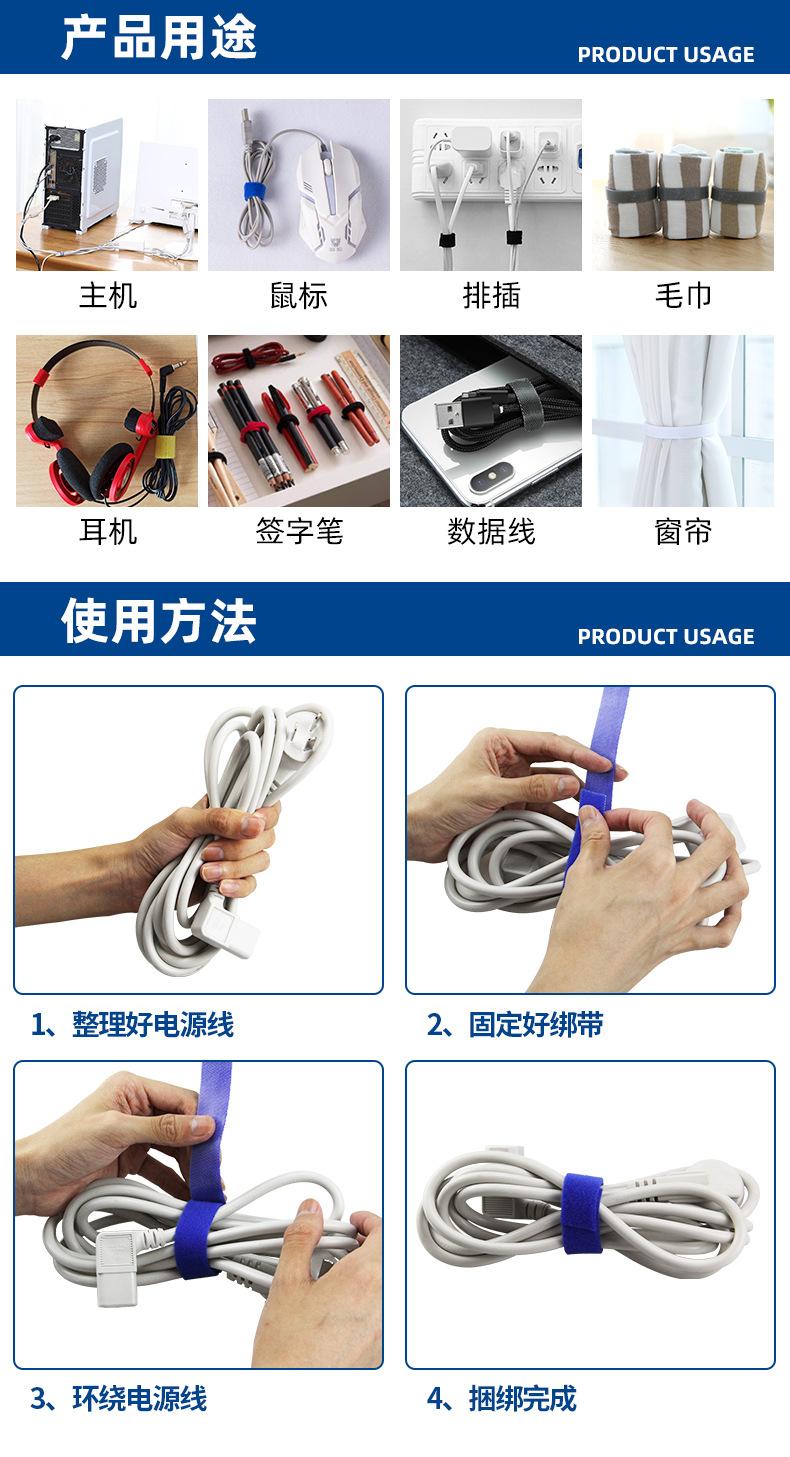 产品用途
PRODUCT USAGE

主机
鼠标
排插
毛巾
耳机
签字笔
数据线
窗帘

使用方法
PRODUCT USAGE

1、整理好电源线
2、固定好绑带
3、环绕电源线
4、捆绑完成