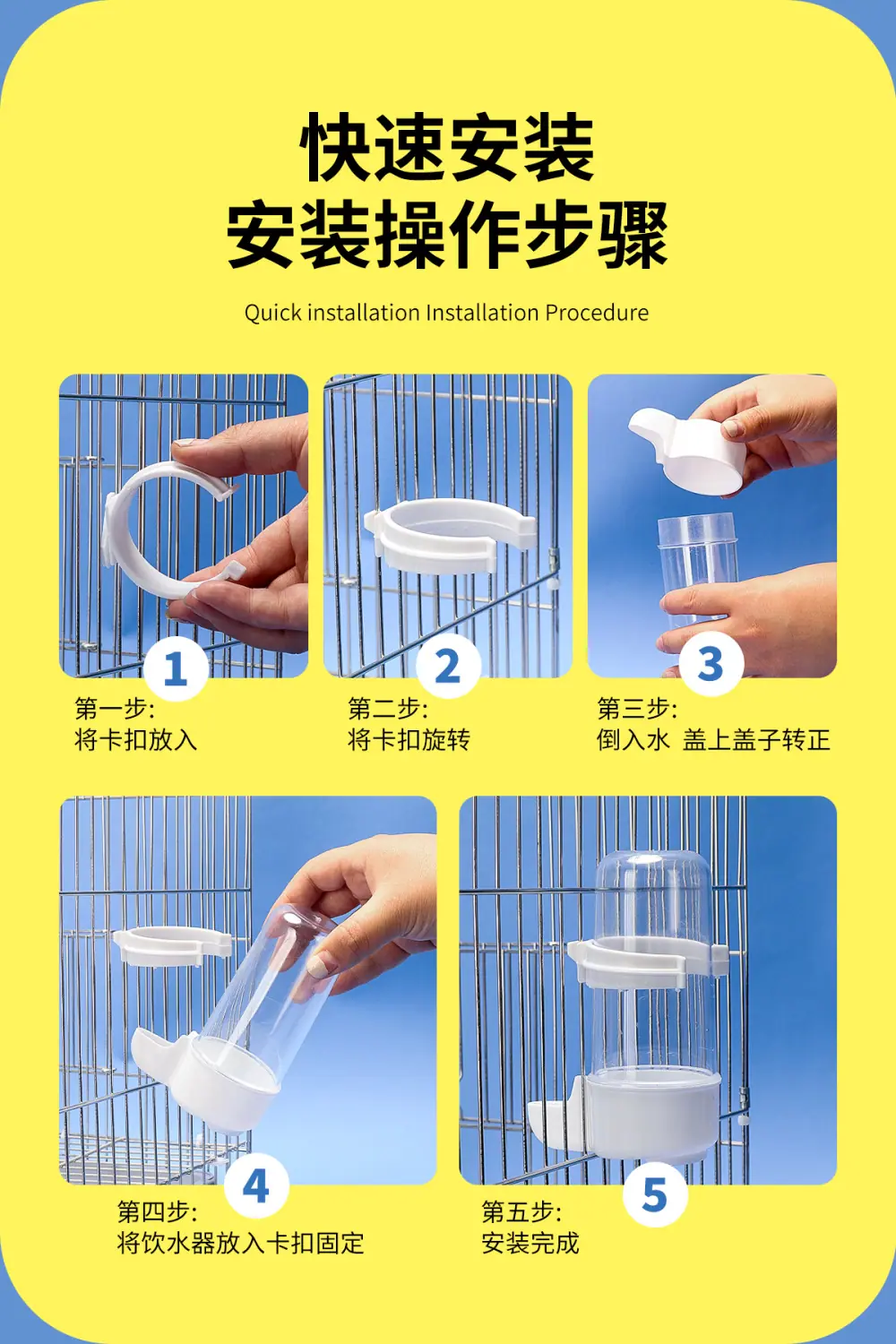 快速安装
安装操作步骤

Quick installation Installation Procedure

1

第一步:
将卡扣放入

2

第二步:
将卡扣旋转

3

第三步:
倒入水 盖上盖子转正

4

第四步:
将饮水器放入卡扣固定

5

第五步:
安装完成