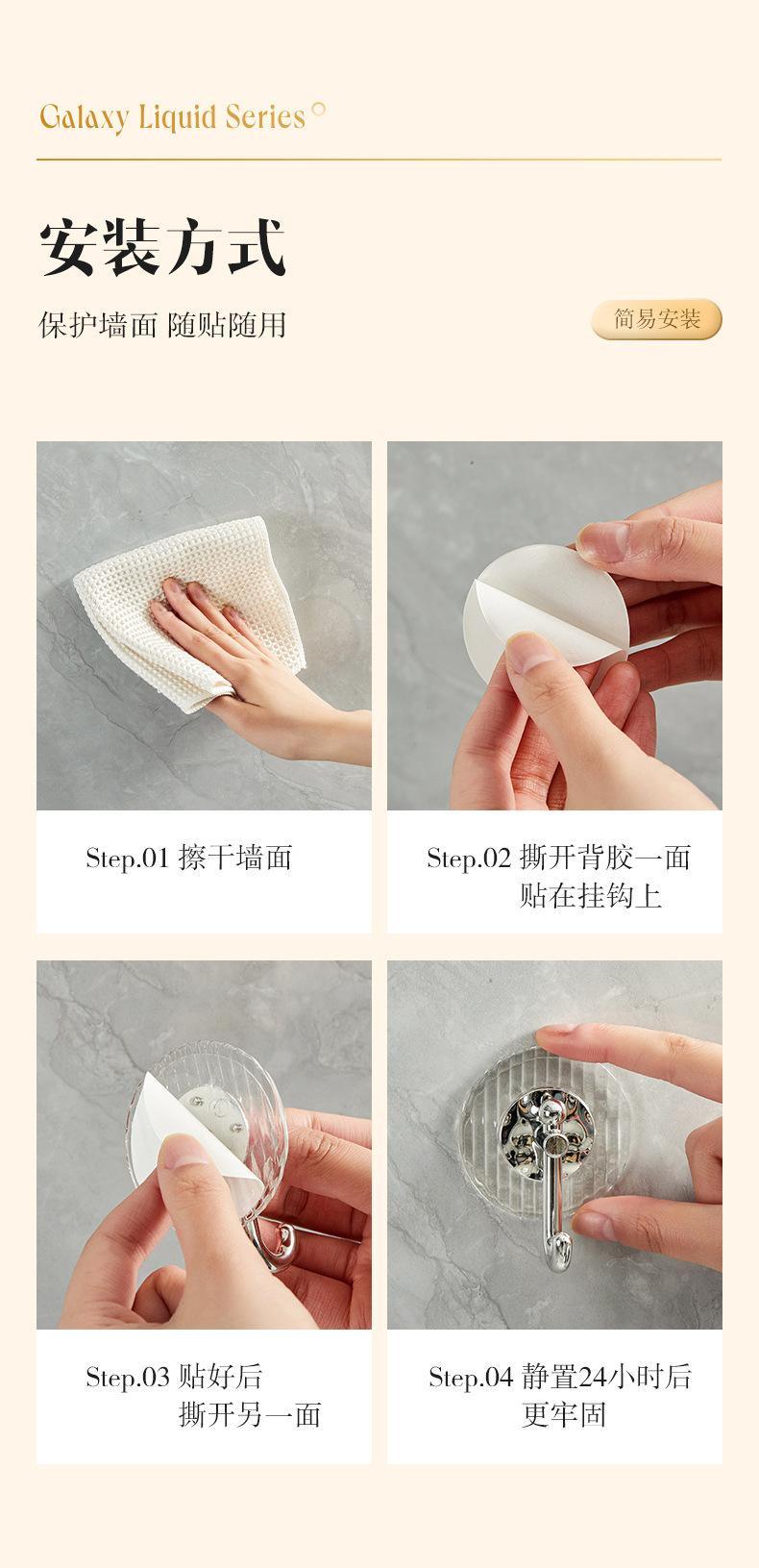 Galaxy Liquid Series

安装方式

保护墙面 随贴随用

简易安装

Step.01 擦干墙面

Step.02 撕开背胶一面 贴在挂钩上

Step.03 贴好后 撕开另一面

Step.04 静置24小时后 更牢固