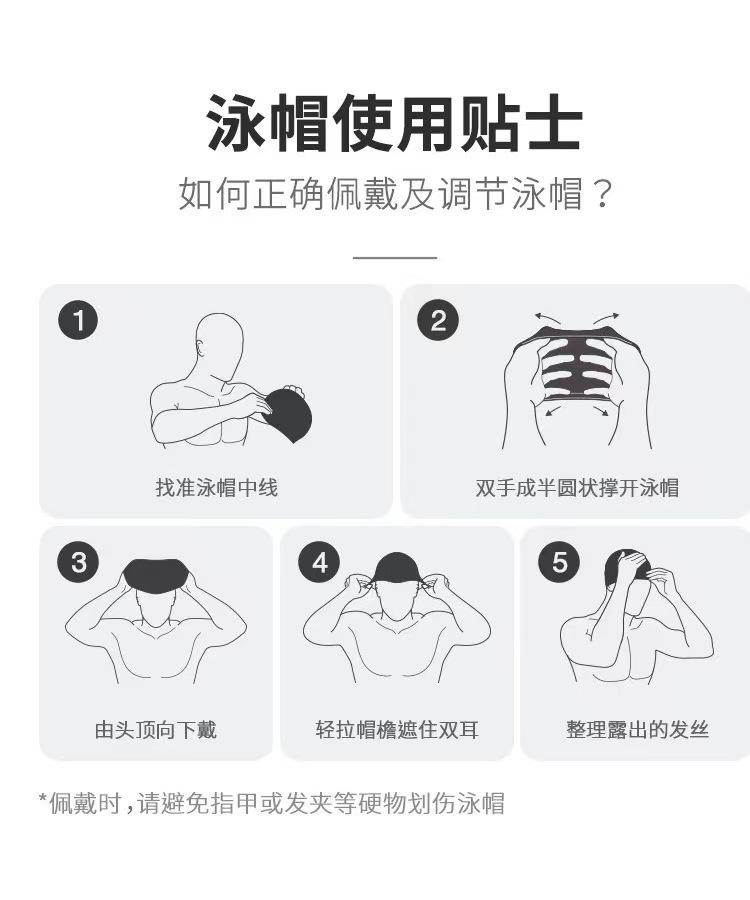 泳帽使用贴士

如何正确佩戴及调节泳帽？

1
找准泳帽中线

2
双手成半圆状撑开泳帽

3
由头顶向下戴

4
轻拉帽檐遮住双耳

5
整理露出的发丝

*佩戴时，请避免指甲或发夹等硬物划伤泳帽