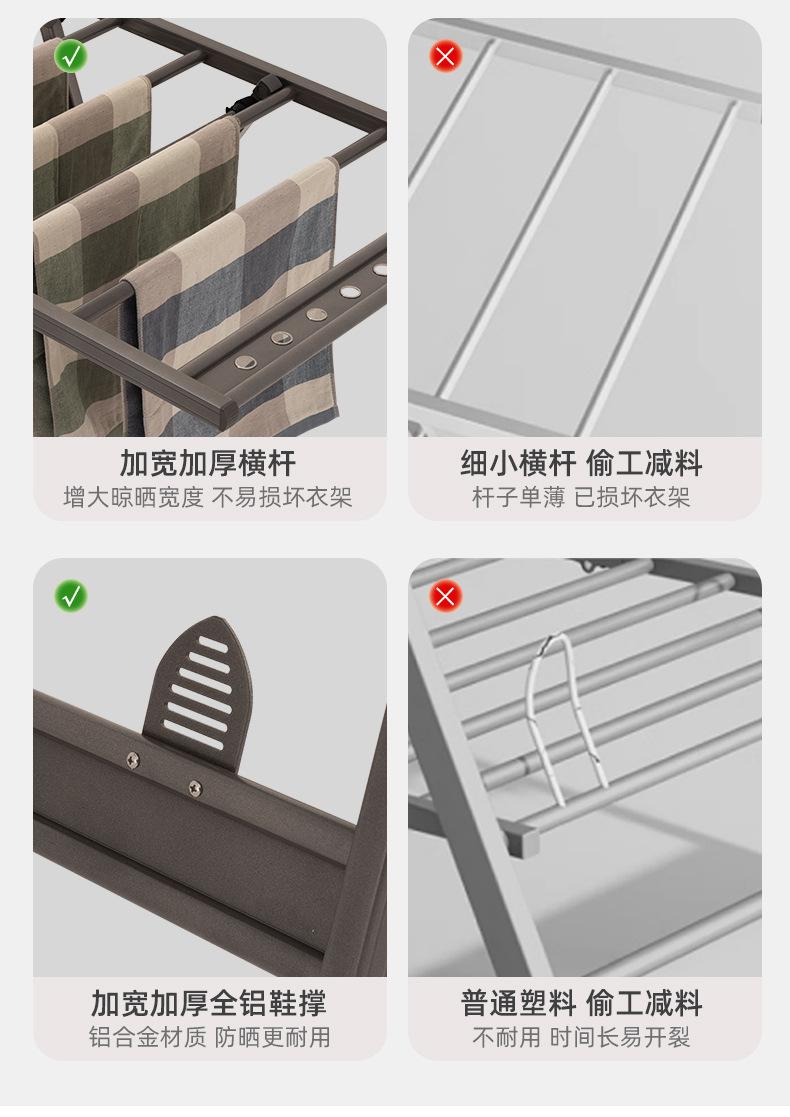 加宽加厚横杆
增大晾晒宽度 不易损坏衣架

细小横杆 偷工减料
杆子单薄 已损坏衣架

加宽加厚全铝鞋撑
铝合金材质 防晒更耐用

普通塑料 偷工减料
不耐用 时间长易开裂