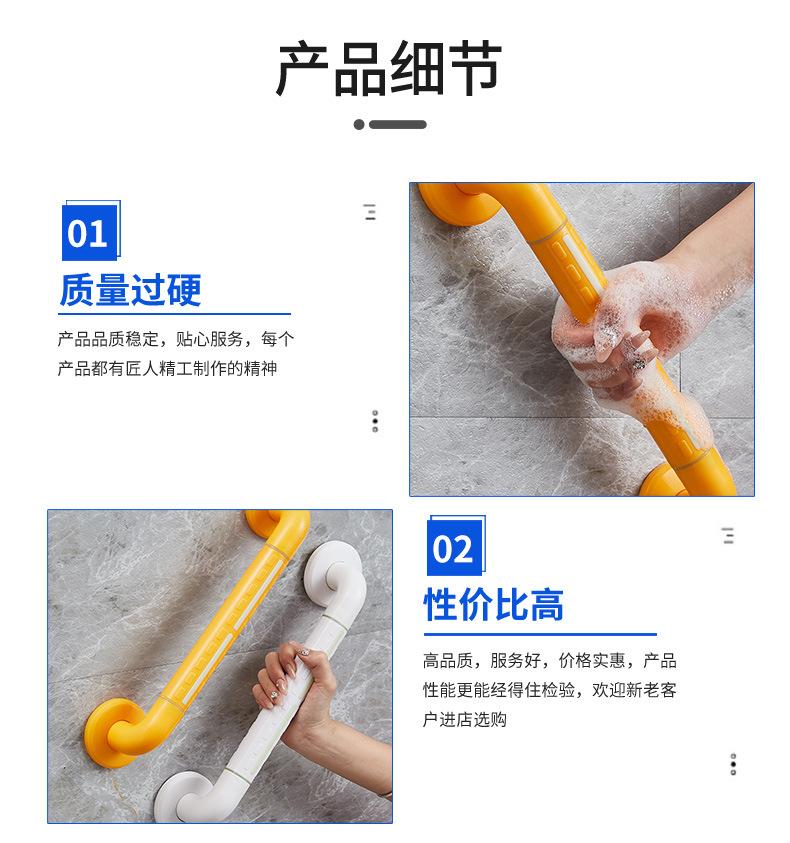 产品细节

01

质量过硬

产品品质稳定，贴心服务，每个产品都有匠人精工制作的精神

02

性价比高

高品质，服务好，价格实惠，产品性能更能经得住检验，欢迎新老客户进店选购